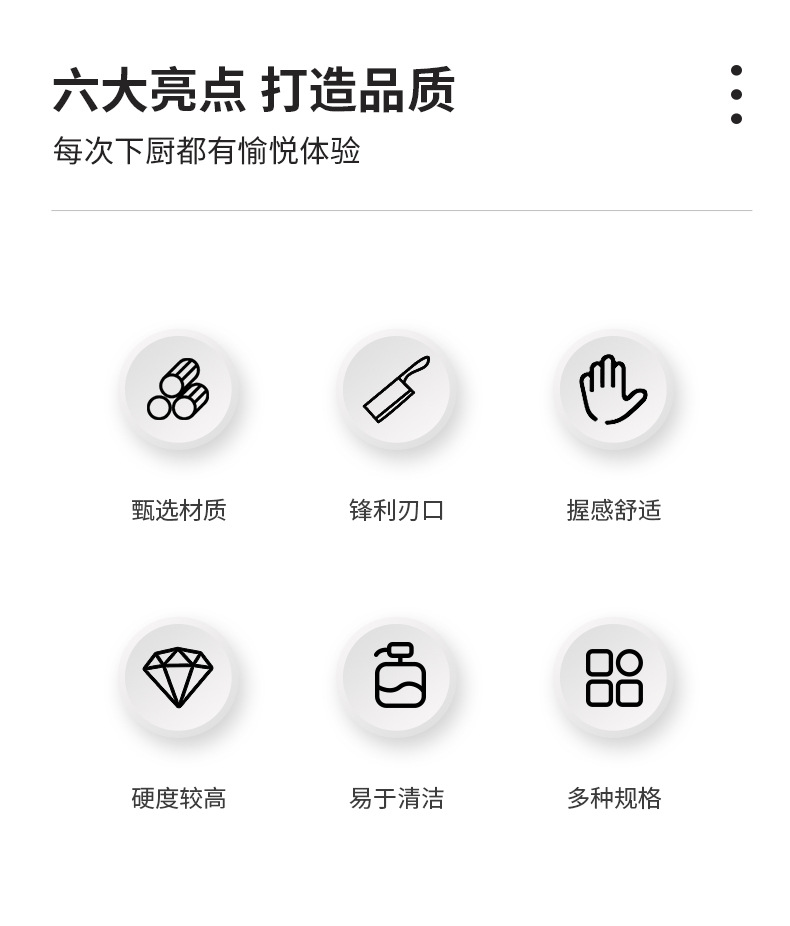 六大亮点 打造品质
每次下厨都有愉悦体验

甄选材质 锋利刃口 握感舒适

硬度较高 易于清洁 多种规格