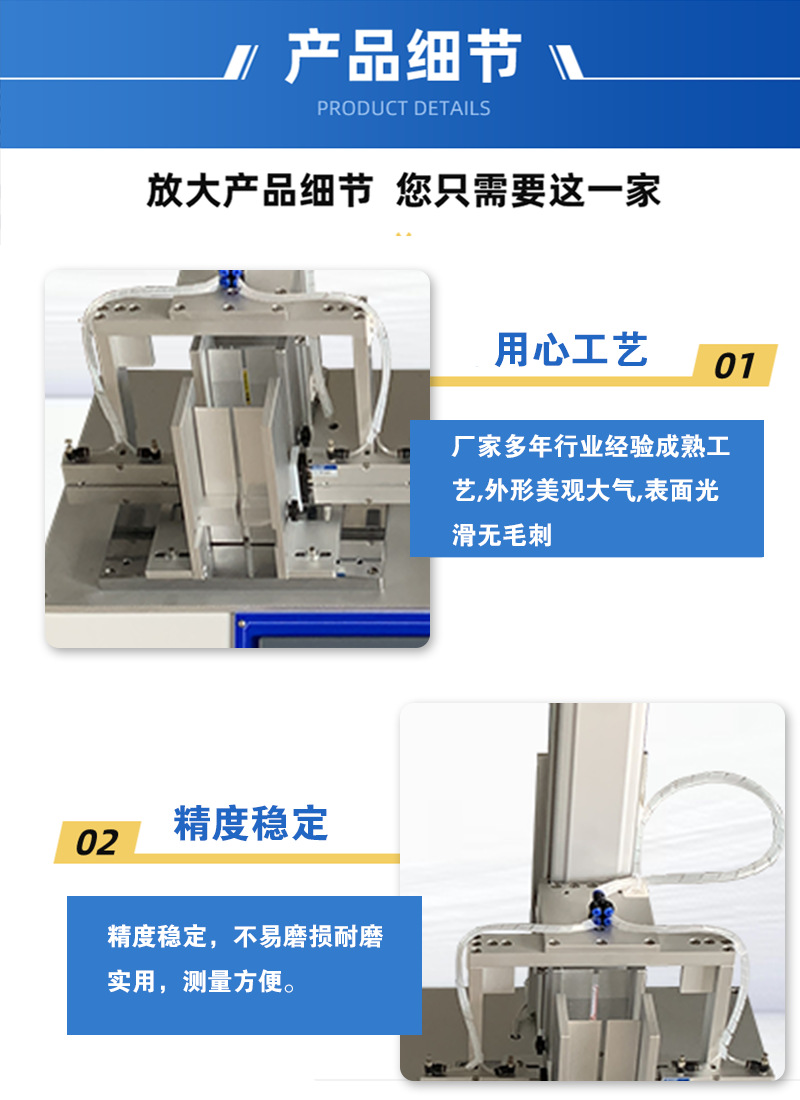 产品细节
PRODUCT DETAILS

放大产品细节 您只需要这一家

用心工艺
01

厂家多年行业经验成熟工艺,外形美观大气,表面光滑无毛刺

02
精度稳定

精度稳定，不易磨损耐磨实用，测量方便。