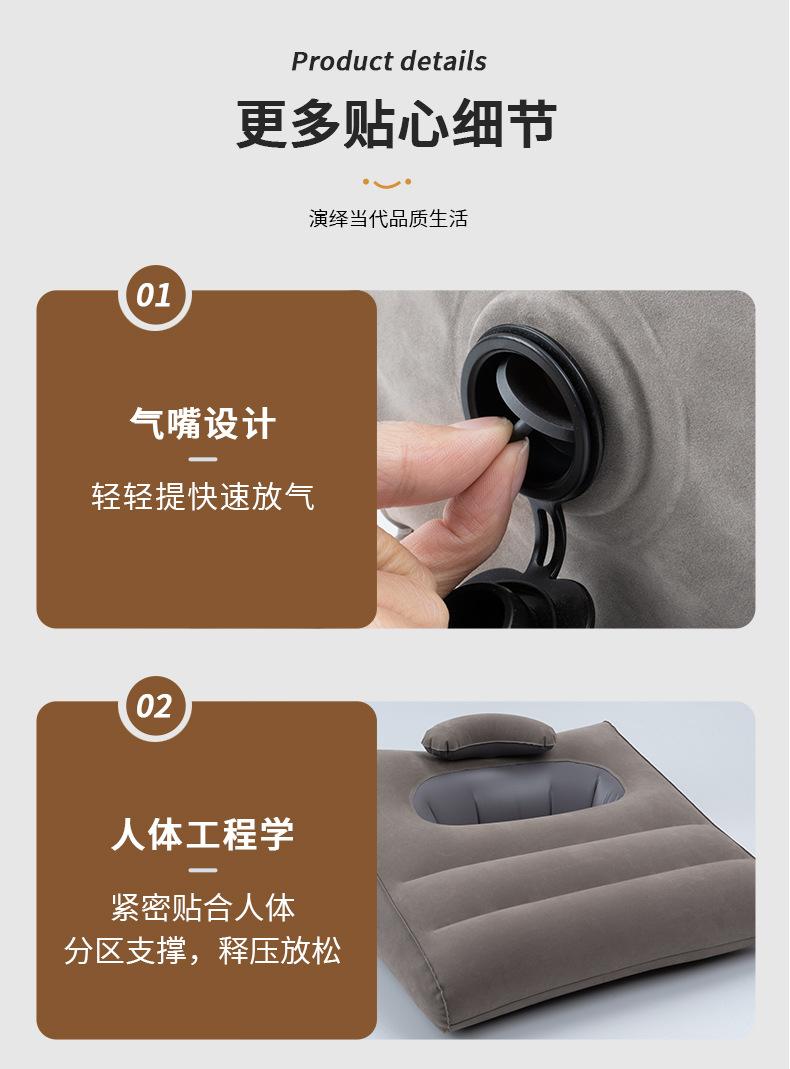 Product details

更多贴心细节

演绎当代品质生活

01

气嘴设计

轻轻提快速放气

02

人体工程学

紧密贴合人体
分区支撑，释压放松