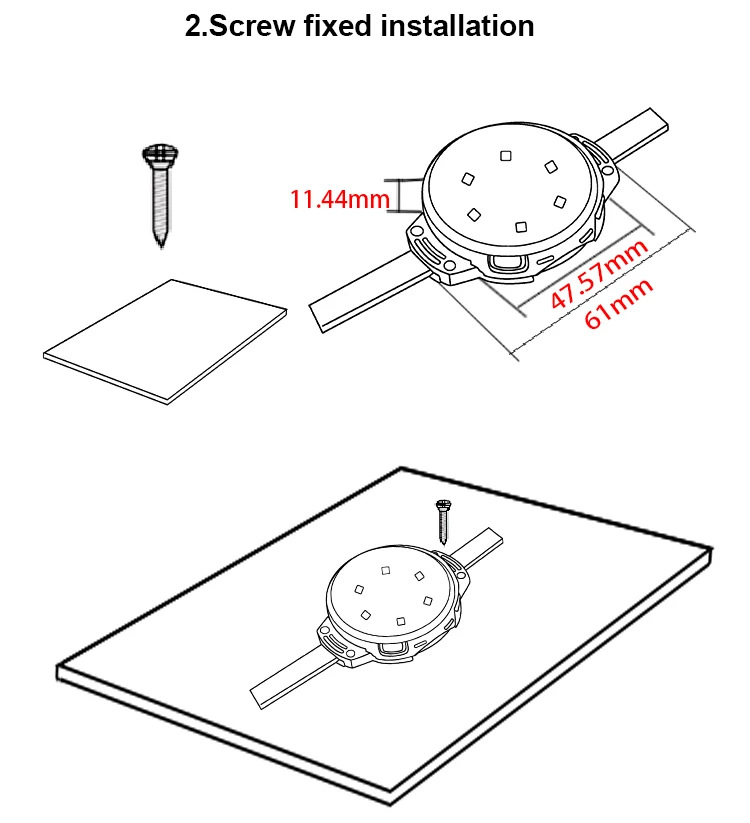 2.Screw fixed installation

11.44mm

47.57mm

61mm