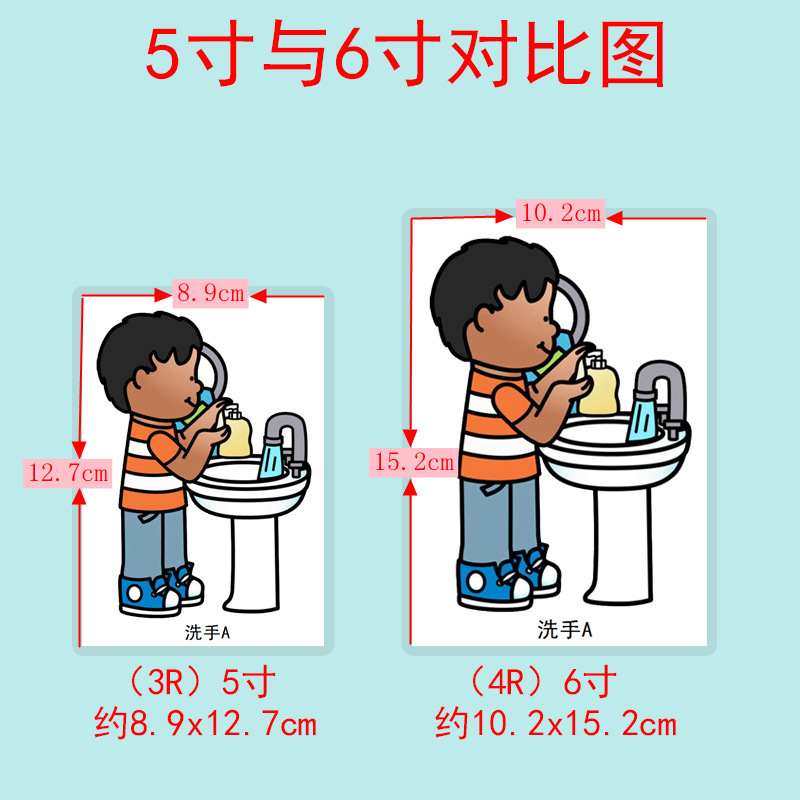 5寸与6寸对比图

8.9cm

12.7cm

洗手A

（3R）5寸
约8.9x12.7cm

10.2cm

15.2cm

洗手A

（4R）6寸
约10.2x15.2cm