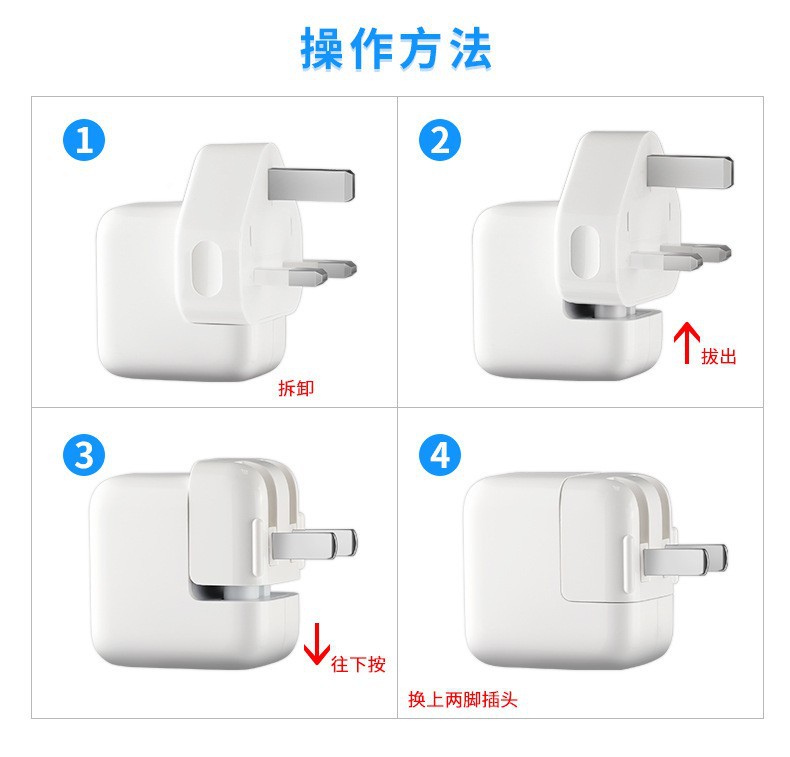 操作方法

1

拆卸

2

拔出

3

往下按

4

换上两脚插头