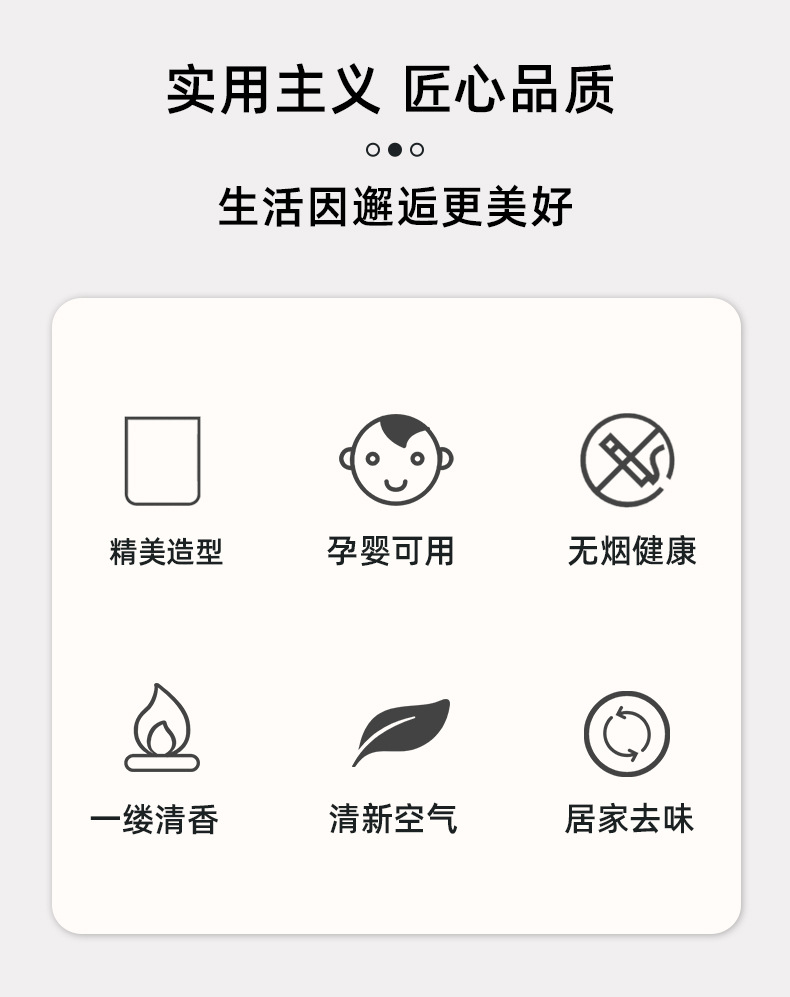 实用主义 匠心品质

生活因邂逅更美好

精美造型

孕婴可用

无烟健康

一缕清香

清新空气

居家去味