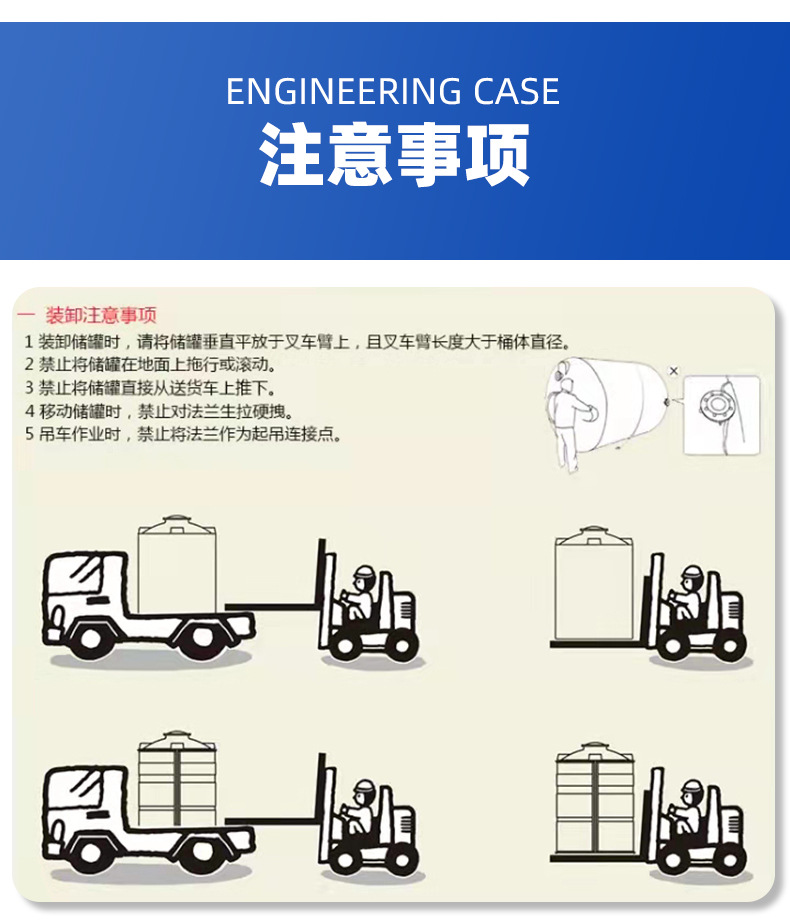 ENGINEERING CASE
注意事项

一 装卸注意事项
1 装卸储罐时，请将储罐垂直平放于叉车臂上，且叉车臂长度大于桶体直径。
2 禁止将储罐在地面上拖行或滚动。
3 禁止将储罐直接从送货车上推下。
4 移动储罐时，禁止对法兰生拉硬拽。
5 吊车作业时，禁止将法兰作为起吊连接点。

×