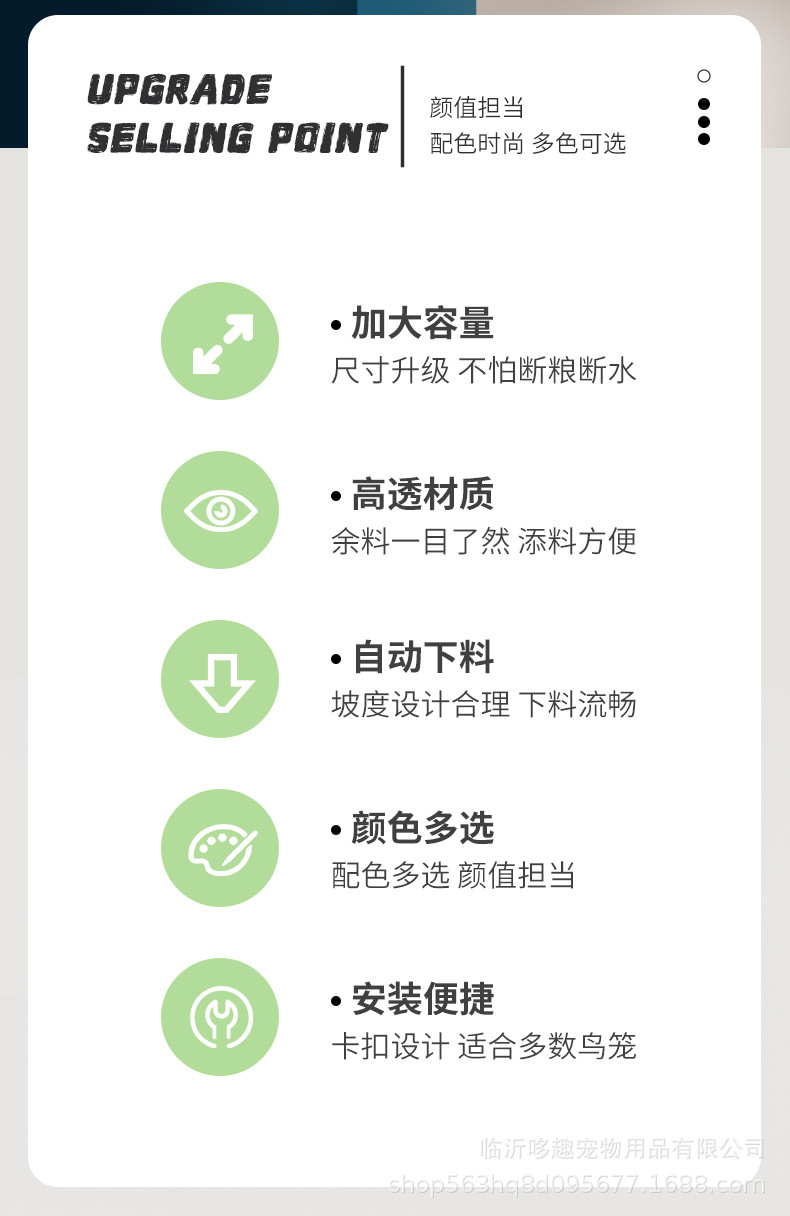 UPGRADE
SELLING POINT

颜值担当
配色时尚 多色可选

• 加大容量
尺寸升级 不怕断粮断水

• 高透材质
余料一目了然 添料方便

• 自动下料
坡度设计合理 下料流畅

• 颜色多选
配色多选 颜值担当

• 安装便捷
卡扣设计 适合多数鸟笼

临沂哆趣宠物用品有限公司
shop563hq8d095677.1688.com