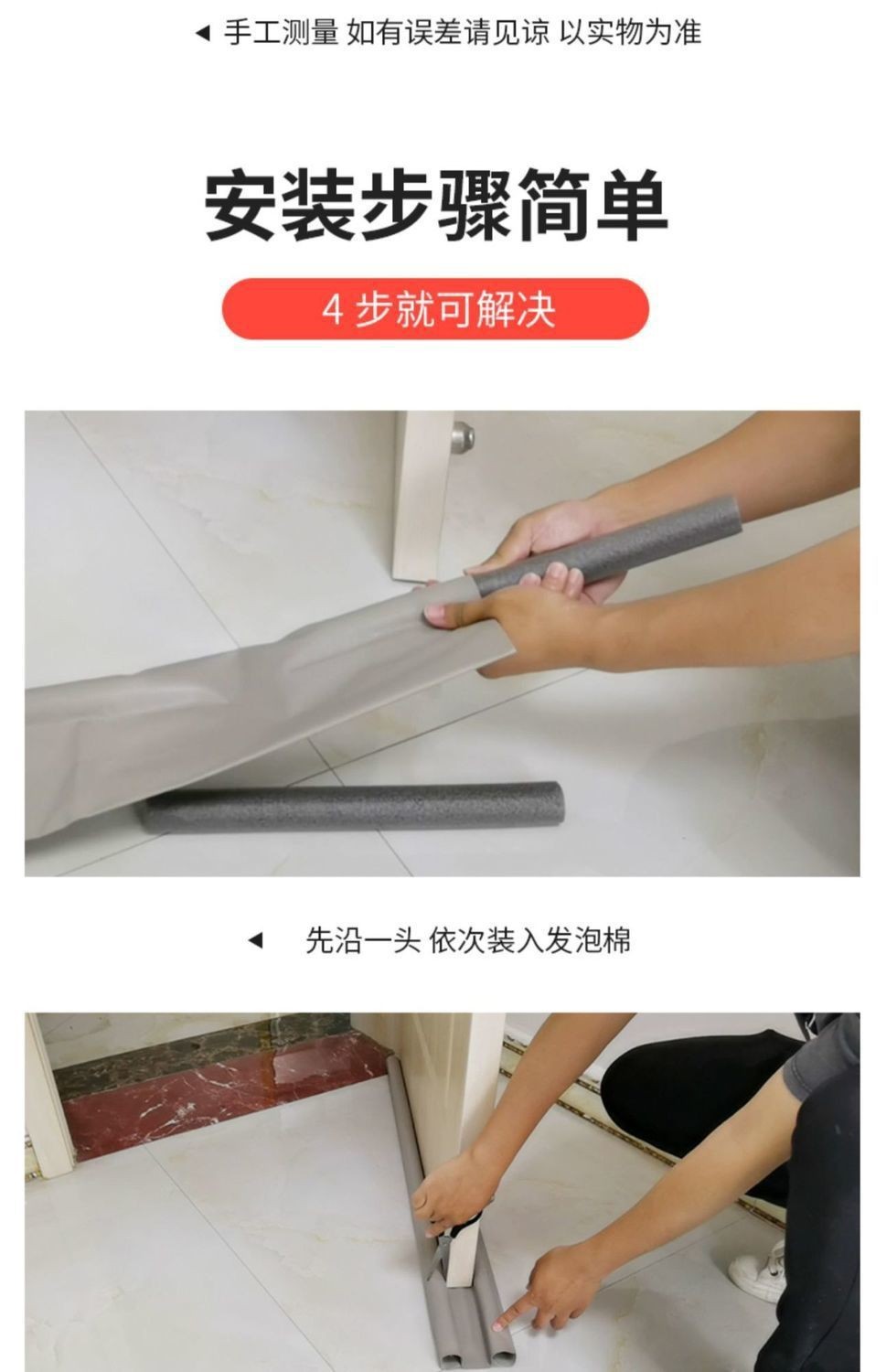 ◀ 手工测量 如有误差请见谅 以实物为准

安装步骤简单

4 步就可解决

◀ 先沿一头 依次装入发泡棉