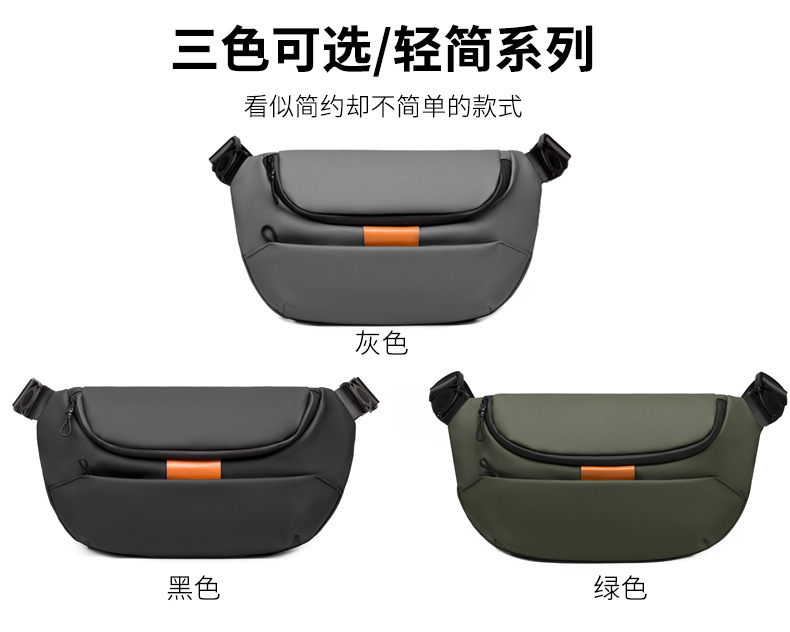 三色可选/轻简系列

看似简约却不简单的款式

灰色

黑色

绿色