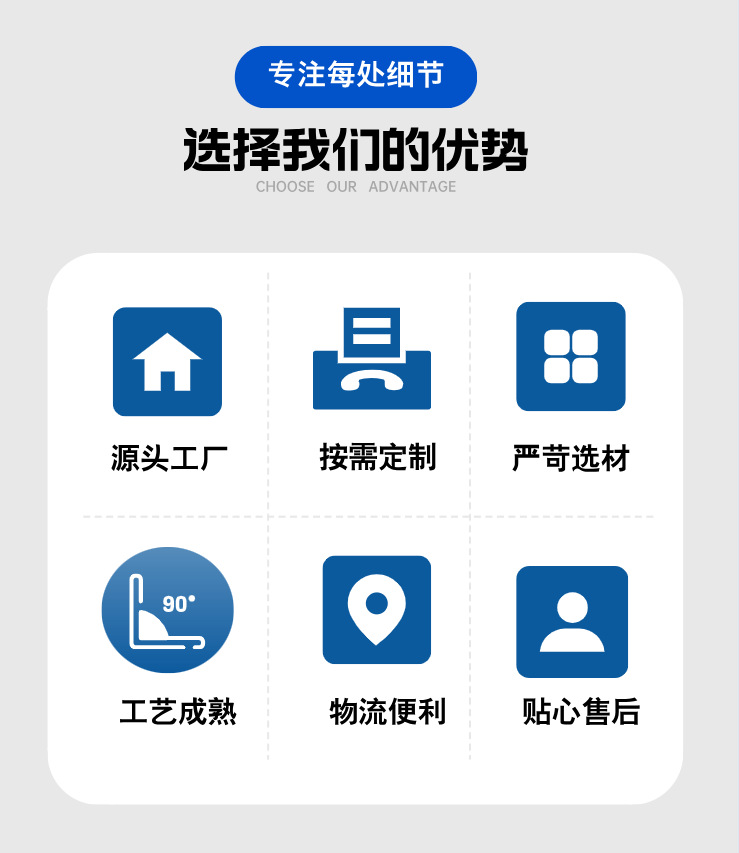 专注每处细节

选择我们的优势

CHOOSE OUR ADVANTAGE

源头工厂

按需定制

严苛选材

90°

工艺成熟

物流便利

贴心售后