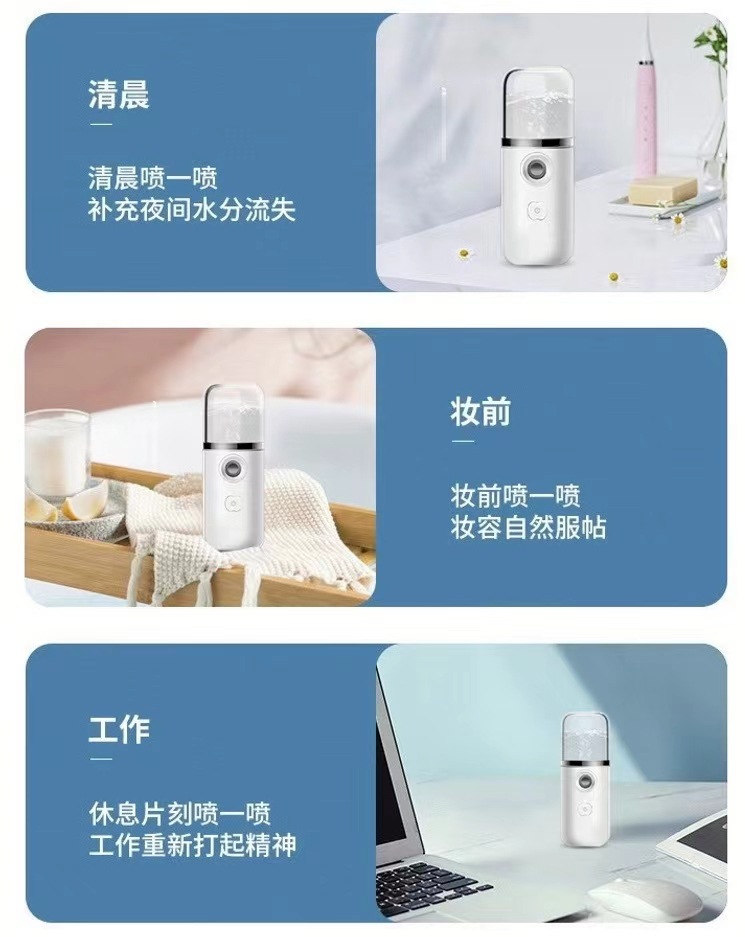 清晨

清晨喷一喷
补充夜间水分流失

妆前

妆前喷一喷
妆容自然服帖

工作

休息片刻喷一喷
工作重新打起精神