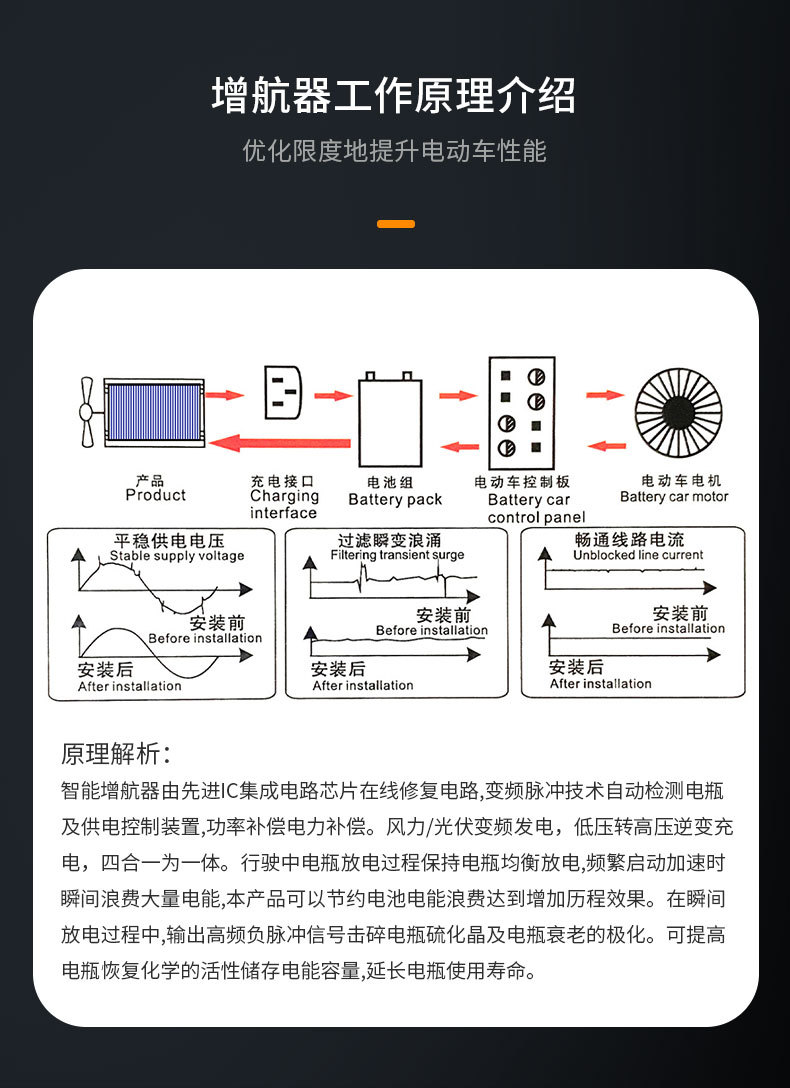 增航器工作原理介绍

优化限度地提升电动车性能

产品
Product

充电接口
Charging interface

电池组
Battery pack

电动车控制板
Battery car control panel

电动车电机
Battery car motor

平稳供电电压
Stable supply voltage

安装前
Before installation

安装后
After installation

过滤瞬变浪涌
Filtering transient surge

安装前
Before installation

安装后
After installation

畅通线路电流
Unblocked line current

安装前
Before installation

安装后
After installation

原理解析:

智能增航器由先进IC集成电路芯片在线修复电路,变频脉冲技术自动检测电瓶及供电控制装置,功率补偿电力补偿。风力/光伏变频发电,低压转高压逆变充电,四合一为一体。行驶中电瓶放电过程保持电瓶均衡放电,频繁启动加速时瞬间浪费大量电能,本产品可以节约电池电能浪费达到增加历程效果。在瞬间放电过程中,输出高频负脉冲信号击碎电瓶硫化晶及电瓶衰老的极化。可提高电瓶恢复化学的活性储存电能容量,延长电瓶使用寿命。