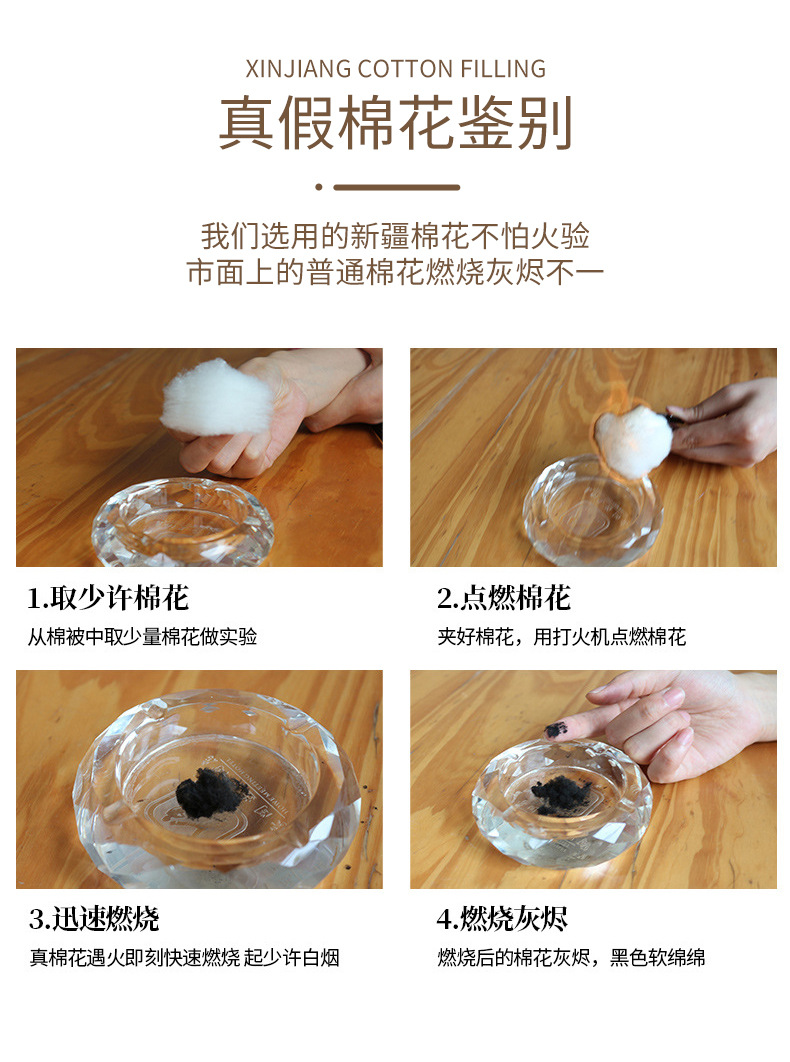 XINJIANG COTTON FILLING

真假棉花鉴别

我们选用的新疆棉花不怕火验
市面上的普通棉花燃烧灰烬不一

1.取少许棉花
从棉被中取少量棉花做实验

2.点燃棉花
夹好棉花，用打火机点燃棉花

3.迅速燃烧
真棉花遇火即刻快速燃烧 起少许白烟

4.燃烧灰烬
燃烧后的棉花灰烬，黑色软绵绵