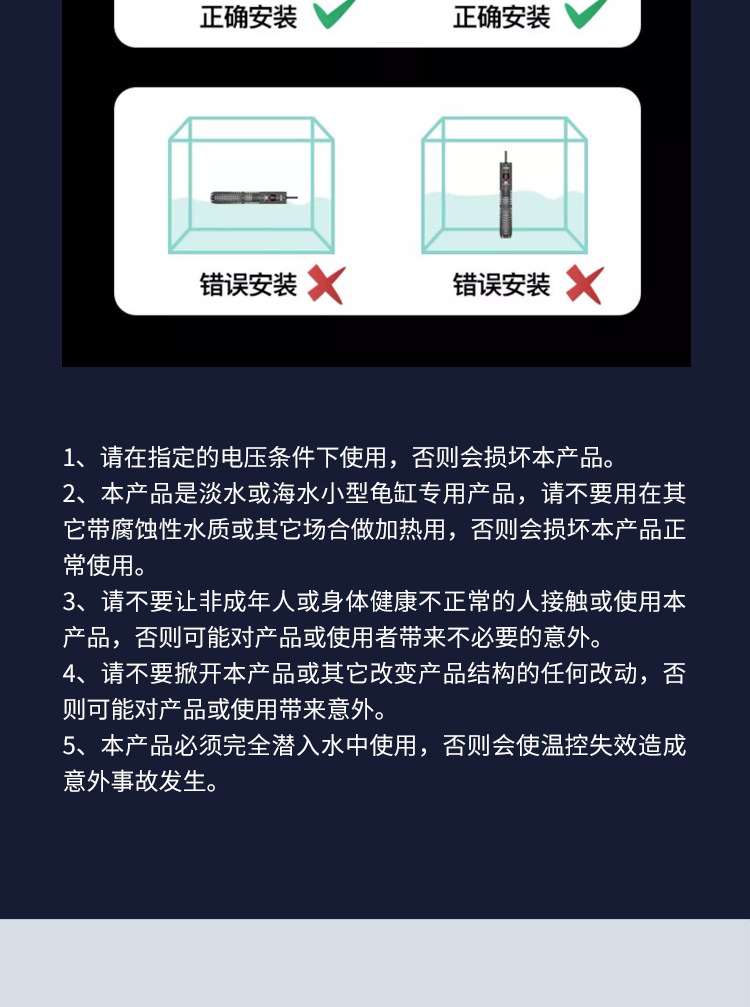 正确安装 正确安装

错误安装 错误安装

1、请在指定的电压条件下使用，否则会损坏本产品。
2、本产品是淡水或海水小型龟缸专用产品，请不要用在其它带腐蚀性水质或其它场合做加热用，否则会损坏本产品正常使用。
3、请不要让非成年人或身体健康不正常的人接触或使用本产品，否则可能对产品或使用者带来不必要的意外。
4、请不要掀开本产品或其它改变产品结构的任何改动，否则可能对产品或使用带来意外。
5、本产品必须完全潜入水中使用，否则会使温控失效造成意外事故发生。