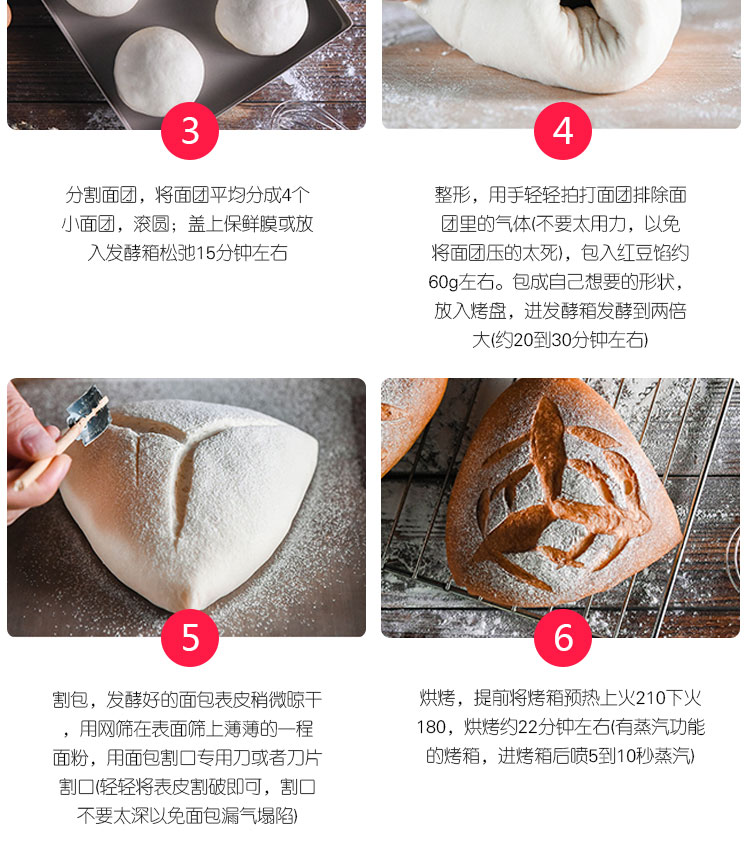 3

分割面团，将面团平均分成4个小面团，滚圆；盖上保鲜膜或放入发酵箱松弛15分钟左右

4

整形，用手轻轻拍打面团排除面团里的气体(不要太用力，以免将面团压的太死)，包入红豆馅约60g左右。包成自己想要的形状，放入烤盘，进发酵箱发酵到两倍大(约20到30分钟左右)

5

割包，发酵好的面包表皮稍微晾干，用网筛在表面筛上薄薄的一程面粉，用面包割口专用刀或者刀片割口(轻轻将表皮割破即可，割口不要太深以免面包漏气塌陷)

6

烘烤，提前将烤箱预热上火210下火180，烘烤约22分钟左右(有蒸汽功能的烤箱，进烤箱后喷5到10秒蒸汽)