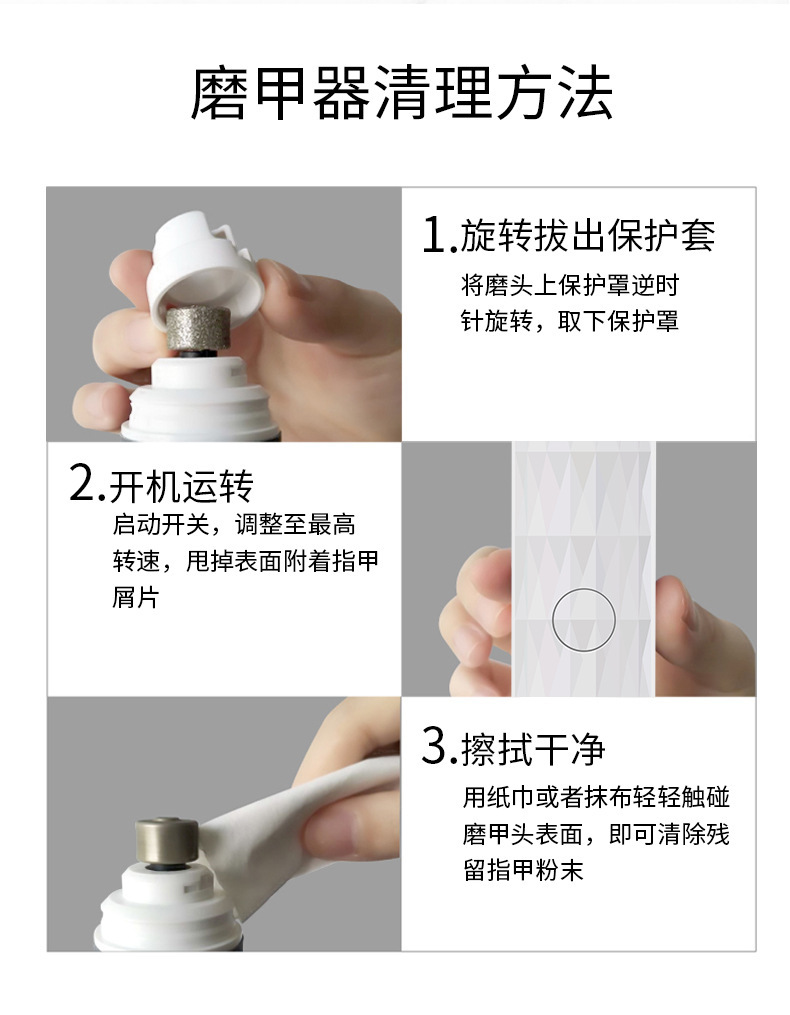 磨甲器清理方法

1.旋转拔出保护套

将磨头上保护罩逆时针旋转，取下保护罩

2.开机运转

启动开关，调整至最高转速，甩掉表面附着指甲屑片

3.擦拭干净

用纸巾或者抹布轻轻触碰磨甲头表面，即可清除残留指甲粉末