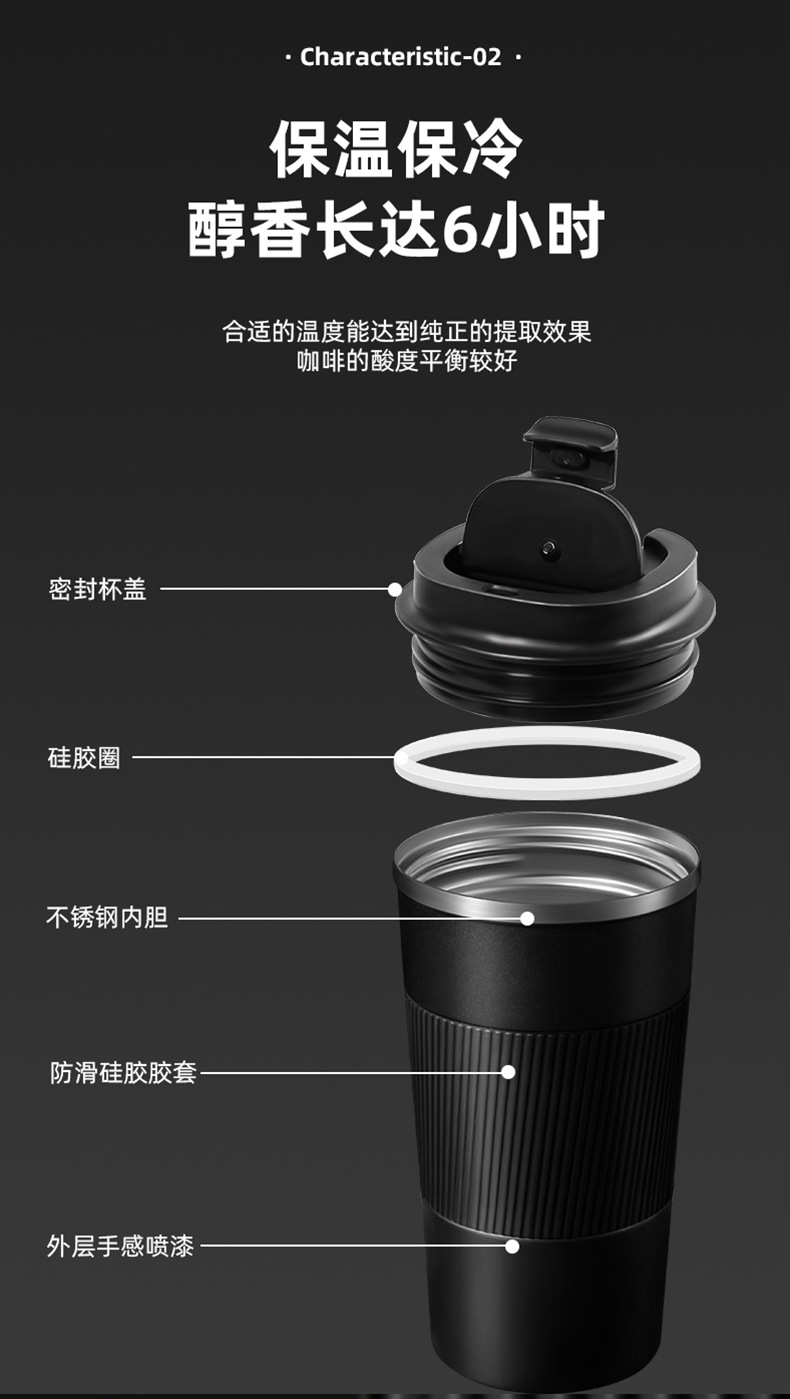 · Characteristic-02 ·

保温保冷
醇香长达6小时

合适的温度能达到纯正的提取效果
咖啡的酸度平衡较好

密封杯盖

硅胶圈

不锈钢内胆

防滑硅胶胶套

外层手感喷漆