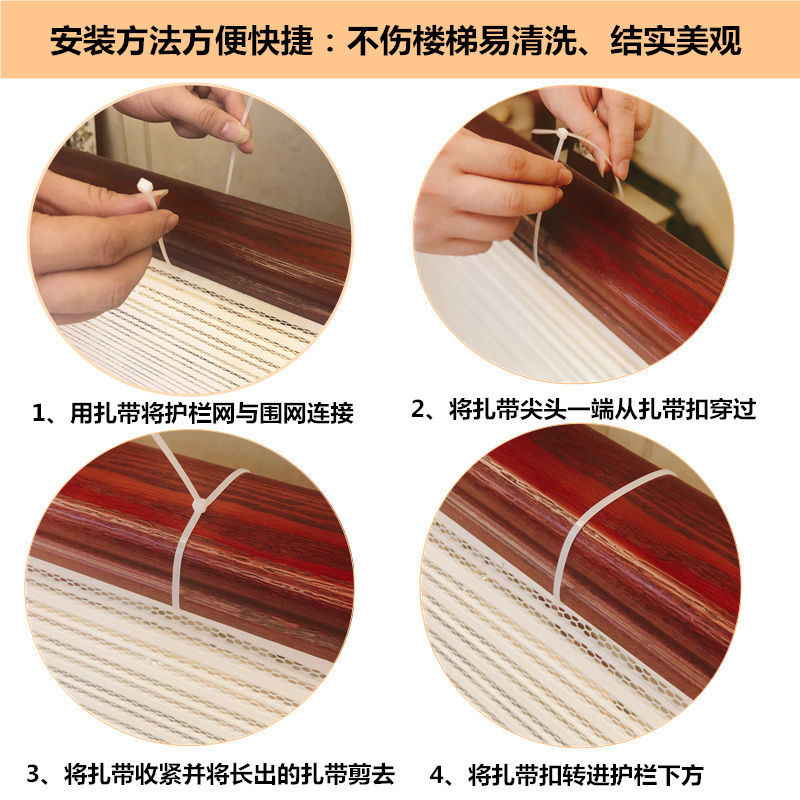 安装方法方便快捷：不伤楼梯易清洗、结实美观

1、用扎带将护栏网与围网连接

2、将扎带尖头一端从扎带扣穿过

3、将扎带收紧并将长出的扎带剪去

4、将扎带扣转进护栏下方