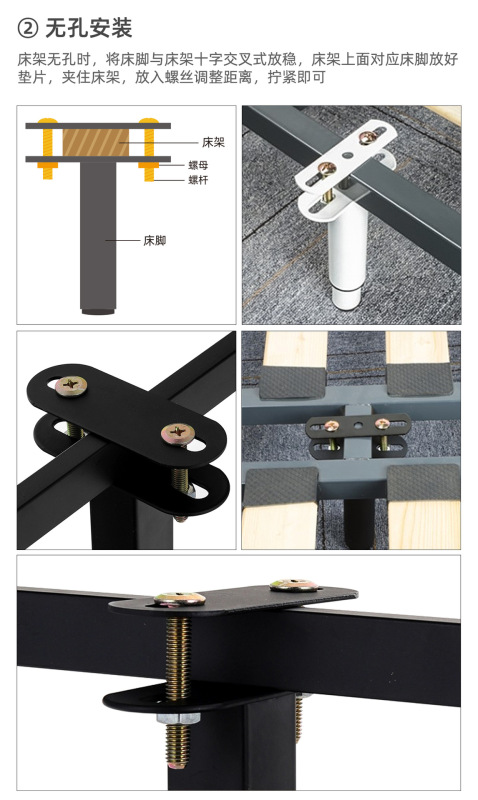 ② 无孔安装

床架无孔时，将床脚与床架十字交叉式放稳，床架上面对应床脚放好垫片，夹住床架，放入螺丝调整距离，拧紧即可

床架
螺母
螺杆
床脚