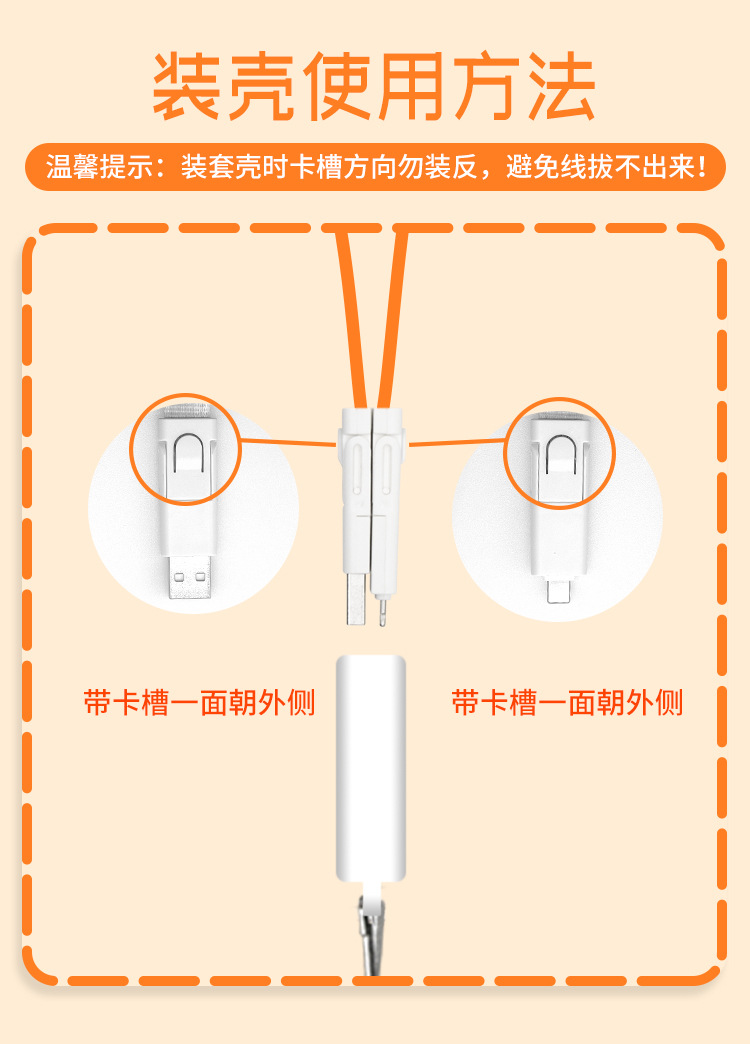 装壳使用方法

温馨提示：装套壳时卡槽方向勿装反，避免线拔不出来！

带卡槽一面朝外侧

带卡槽一面朝外侧