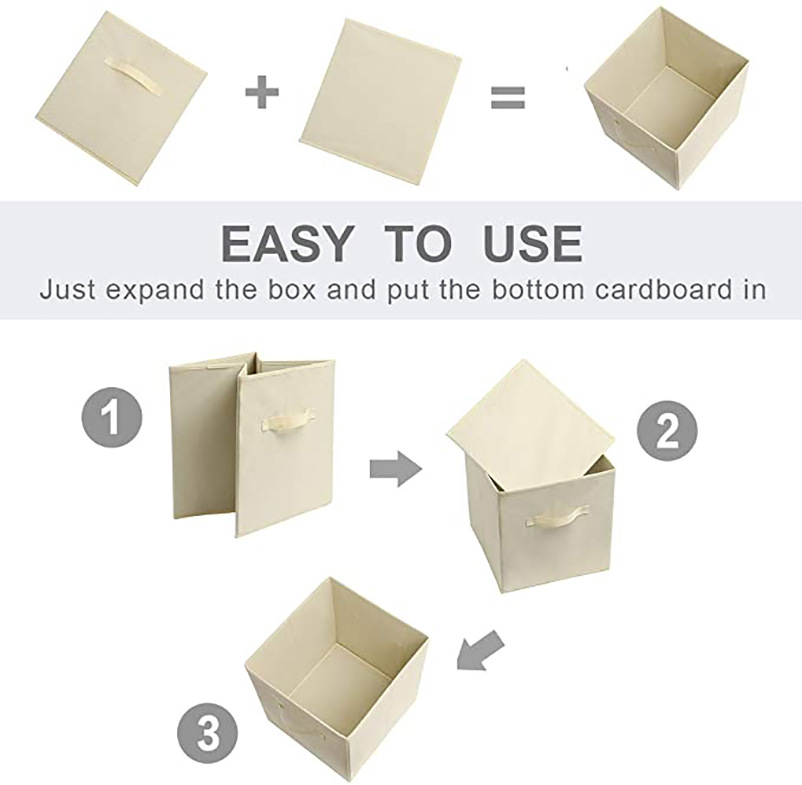 +
=

EASY TO USE
Just expand the box and put the bottom cardboard in

1
2
3