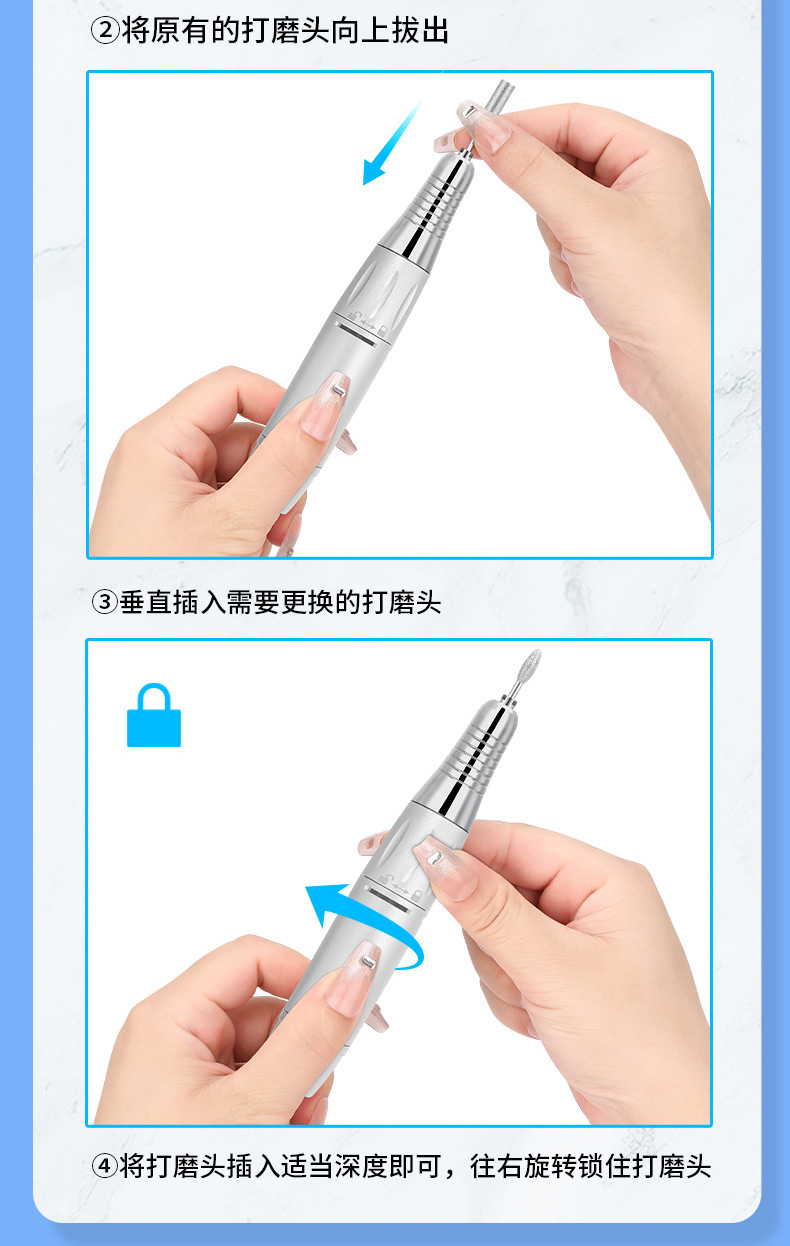 ②将原有的打磨头向上拔出

③垂直插入需要更换的打磨头

④将打磨头插入适当深度即可，往右旋转锁住打磨头