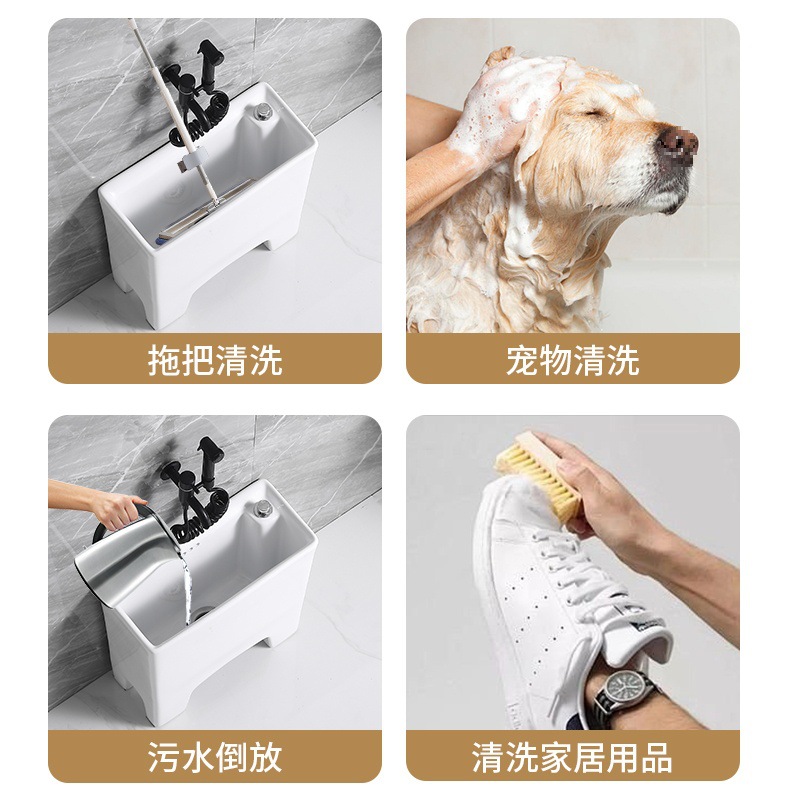 拖把清洗

宠物清洗

污水倒放

清洗家居用品