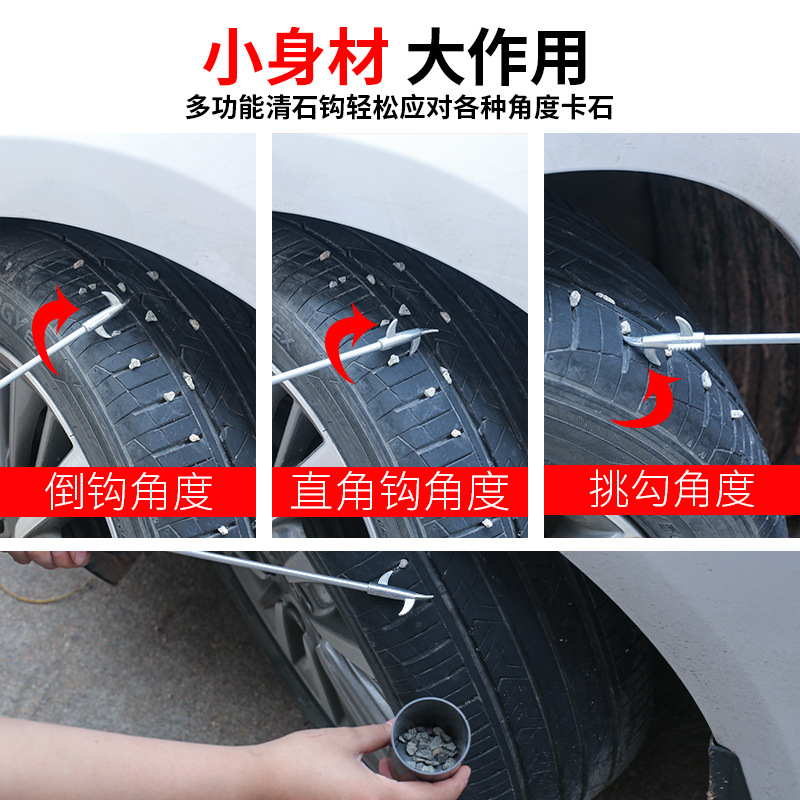 小身材 大作用
多功能清石钩轻松应对各种角度卡石

倒钩角度

直角钩角度

挑勾角度