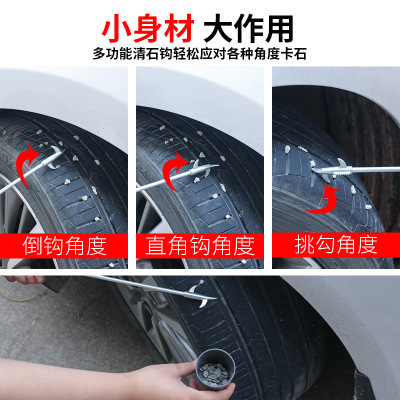 小身材 大作用
多功能清石钩轻松应对各种角度卡石

倒钩角度

直角钩角度

挑勾角度