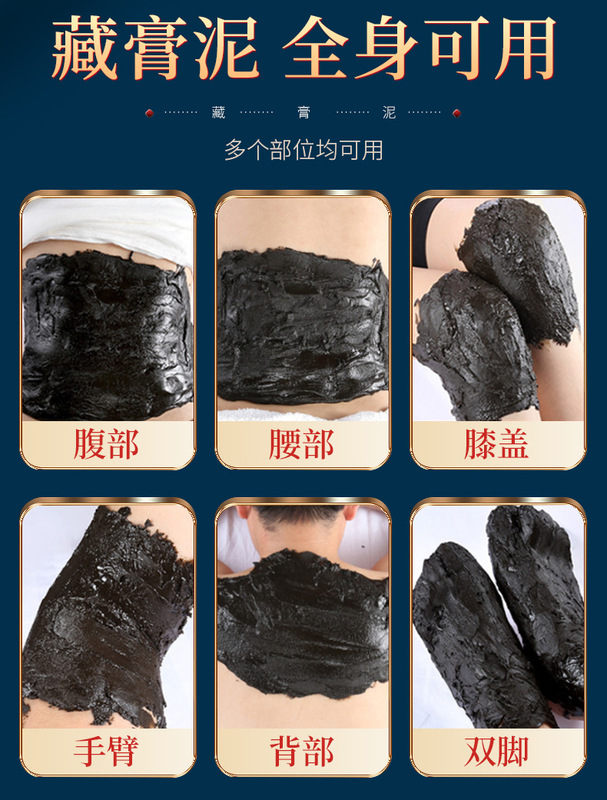 藏膏泥 全身可用

藏 膏 泥

多个部位均可用

腹部

腰部

膝盖

手臂

背部

双脚