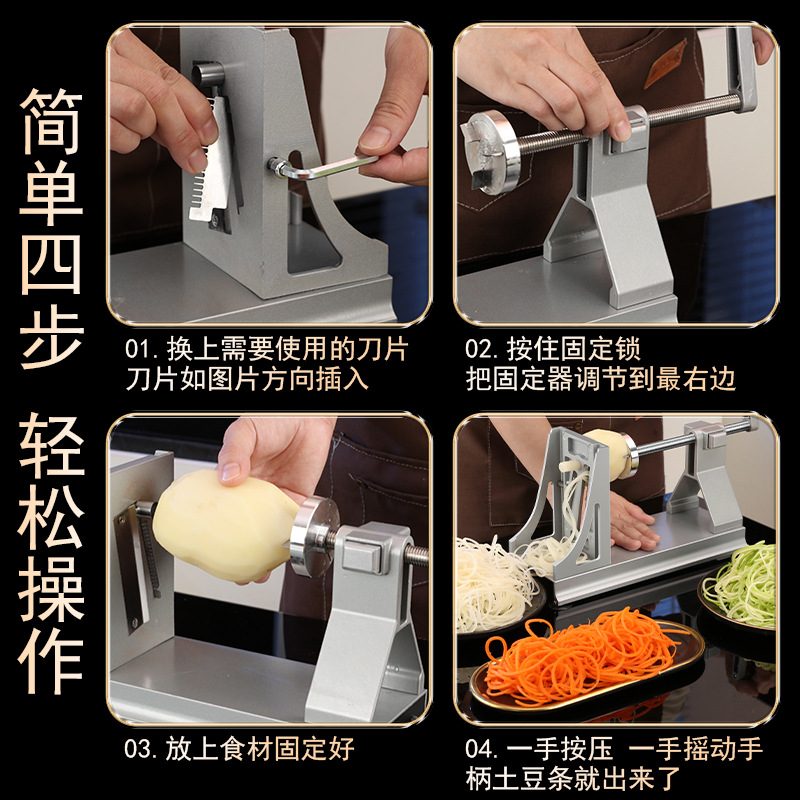 简单四步

轻松操作

01. 换上需要使用的刀片
刀片如图片方向插入

02. 按住固定锁
把固定器调节到最右边

03. 放上食材固定好

04. 一手按压 一手摇动手柄土豆条就出来了