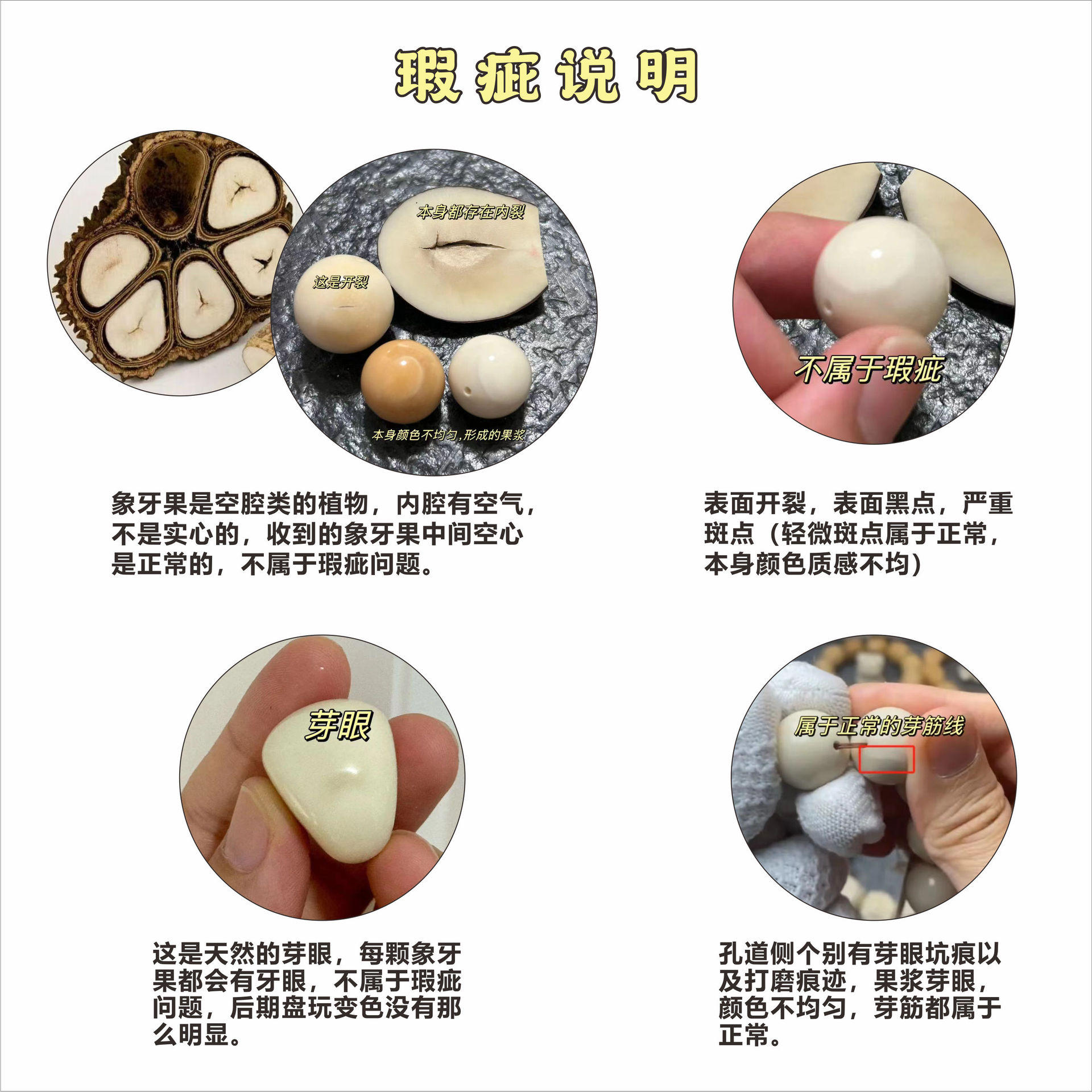 瑕疵说明

本身都存在内裂

这是开裂

本身颜色不均匀,形成的果浆

象牙果是空腔类的植物，内腔有空气，不是实心的，收到的象牙果中间空心是正常的，不属于瑕疵问题。

不属于瑕疵

表面开裂，表面黑点，严重斑点（轻微斑点属于正常，本身颜色质感不均）

芽眼

这是天然的芽眼，每颗象牙果都会有牙眼，不属于瑕疵问题，后期盘玩变色没有那么明显。

属于正常的芽筋线

孔道侧个别有芽眼坑痕以及打磨痕迹，果浆芽眼，颜色不均匀，芽筋都属于正常。