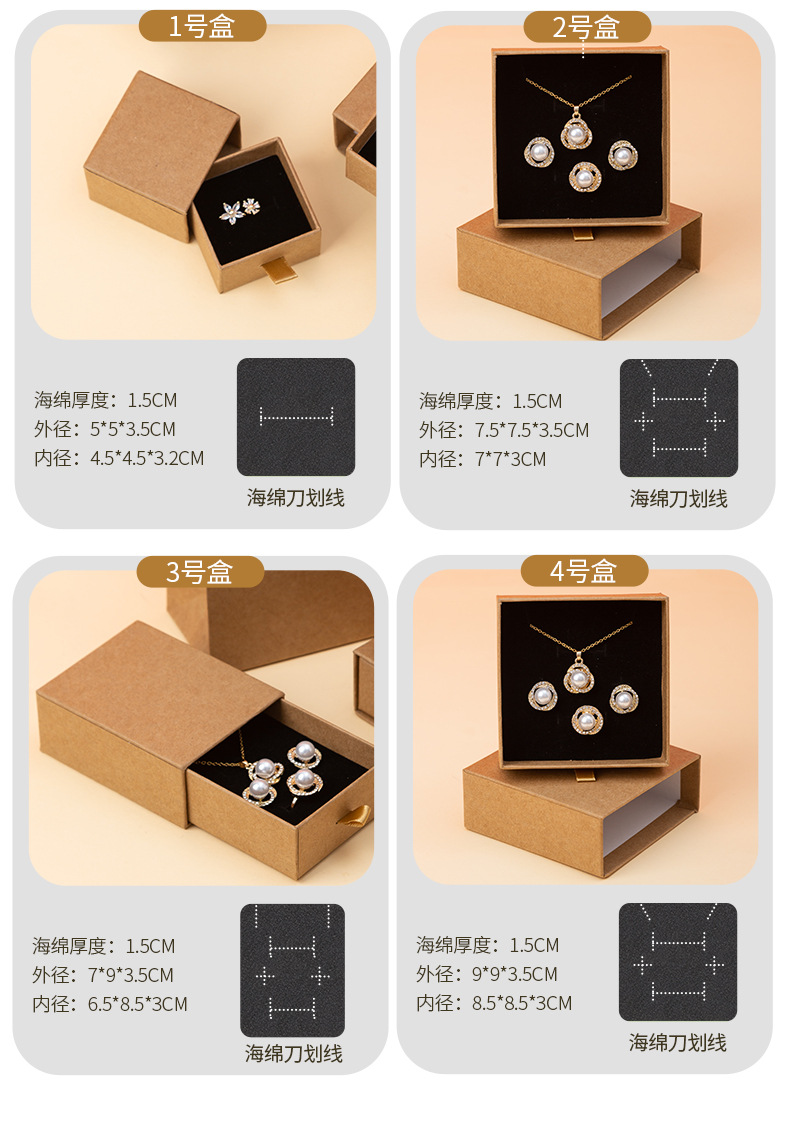 1号盒

海绵厚度：1.5CM
外径：5*5*3.5CM
内径：4.5*4.5*3.2CM

海绵刀划线

2号盒

海绵厚度：1.5CM
外径：7.5*7.5*3.5CM
内径：7*7*3CM

海绵刀划线

3号盒

海绵厚度：1.5CM
外径：7*9*3.5CM
内径：6.5*8.5*3CM

海绵刀划线

4号盒

海绵厚度：1.5CM
外径：9*9*3.5CM
内径：8.5*8.5*3CM

海绵刀划线