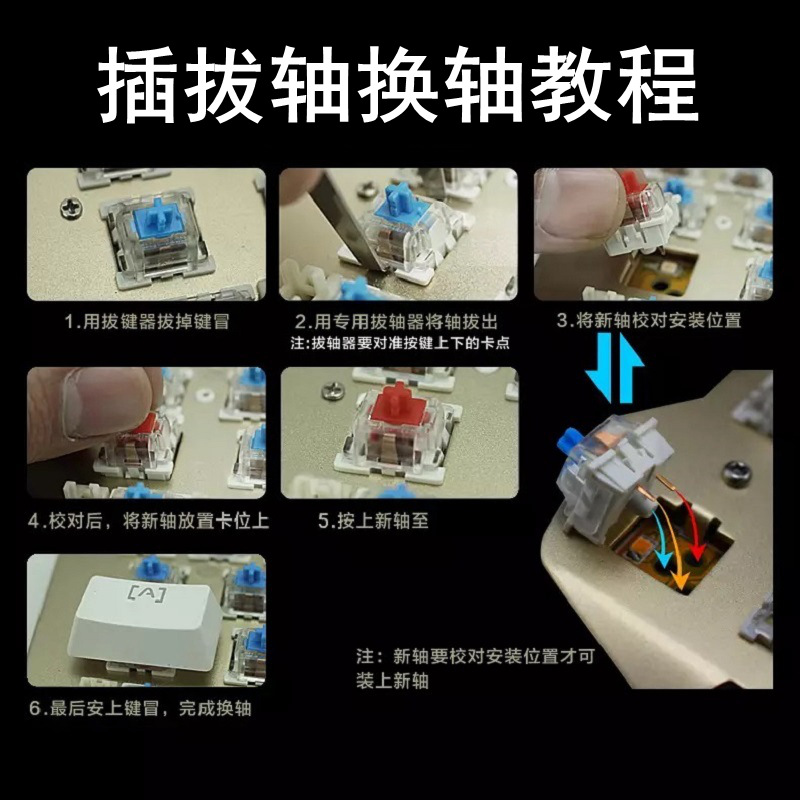 插拔轴换轴教程

1.用拔键器拔掉键冒

2.用专用拔轴器将轴拔出
注:拔轴器要对准按键上下的卡点

3.将新轴校对安装位置

4.校对后，将新轴放置卡位上

5.按上新轴至

[A]

6.最后安上键冒，完成换轴

注：新轴要校对安装位置才可装上新轴