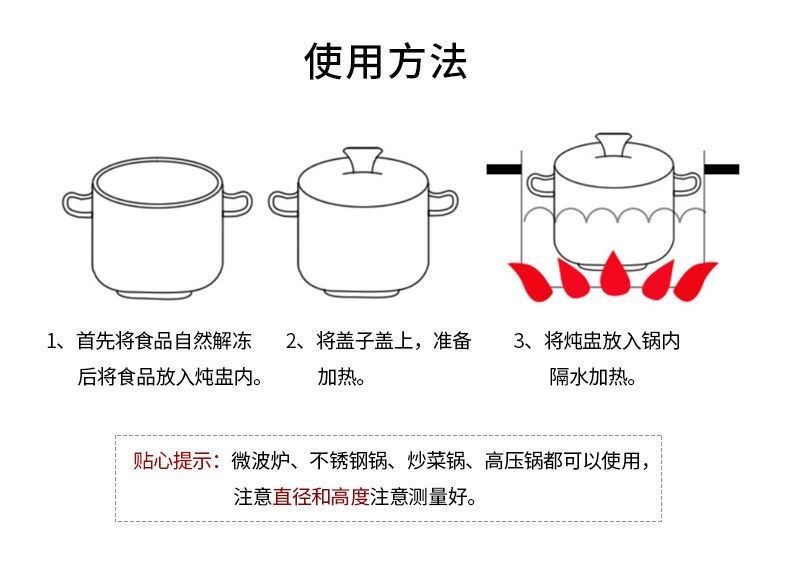 使用方法

1、首先将食品自然解冻后将食品放入炖盅内。

2、将盖子盖上，准备加热。

3、将炖盅放入锅内隔水加热。

贴心提示：微波炉、不锈钢锅、炒菜锅、高压锅都可以使用，注意直径和高度注意测量好。