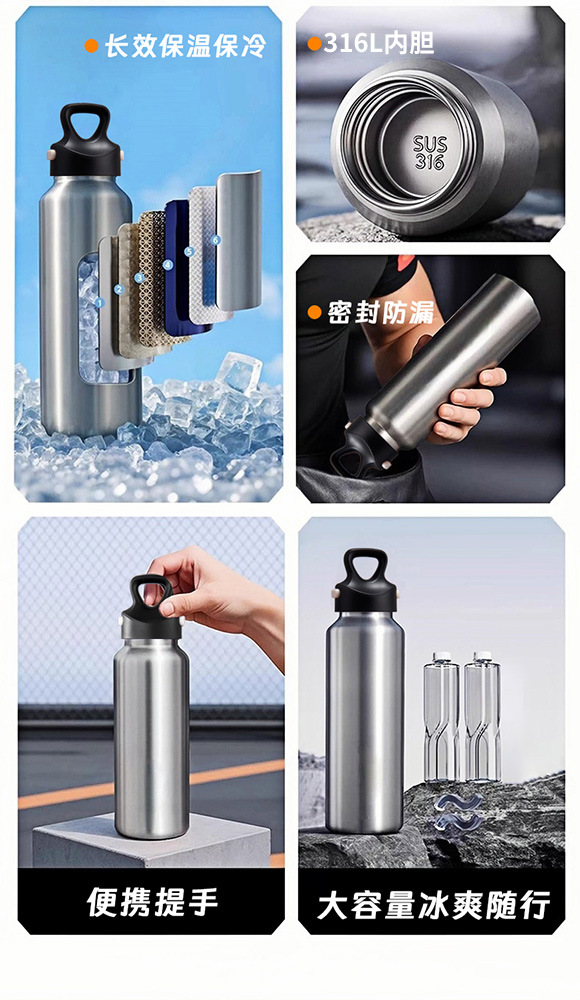 长效保温保冷

1 2 3 4 5 6

316L内胆

SUS 316

密封防漏

便携提手

大容量冰爽随行