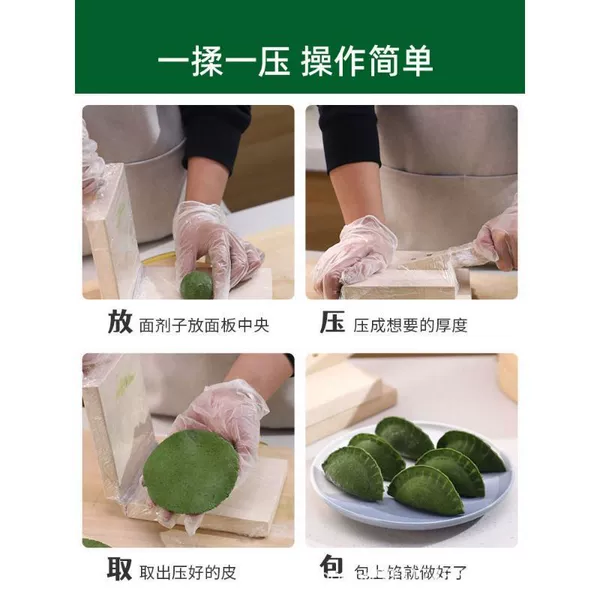 一揉一压 操作简单

放 面剂子放面板中央

压 压成想要的厚度

取 取出压好的皮

包 包上馅就做好了