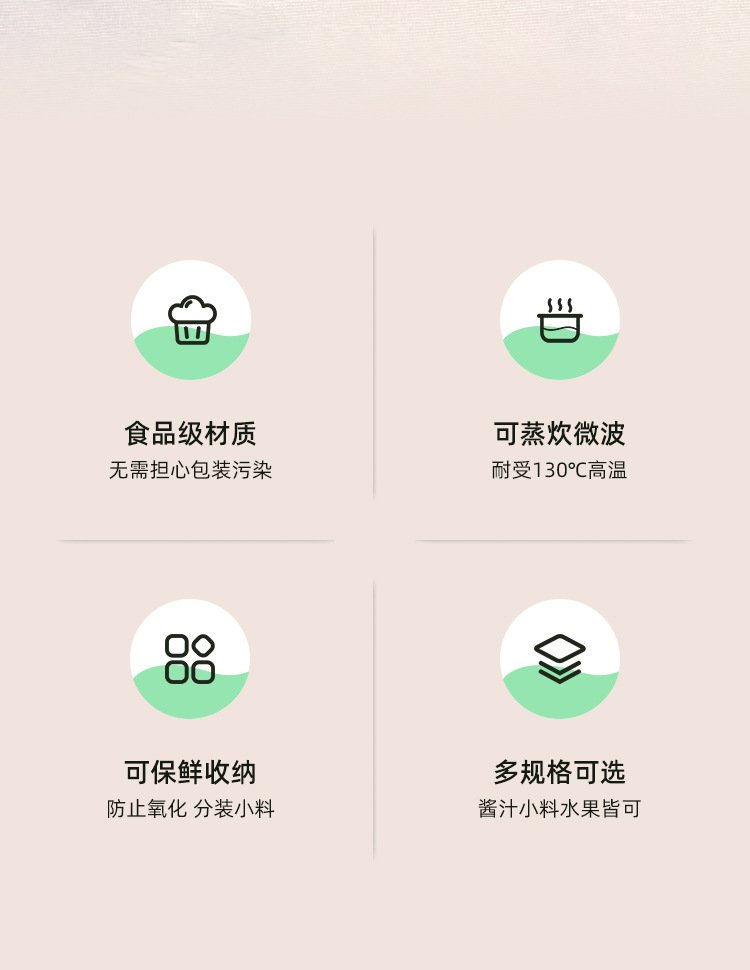 食品级材质
无需担心包装污染

可蒸炊微波
耐受130℃高温

可保鲜收纳
防止氧化 分装小料

多规格可选
酱汁小料水果皆可