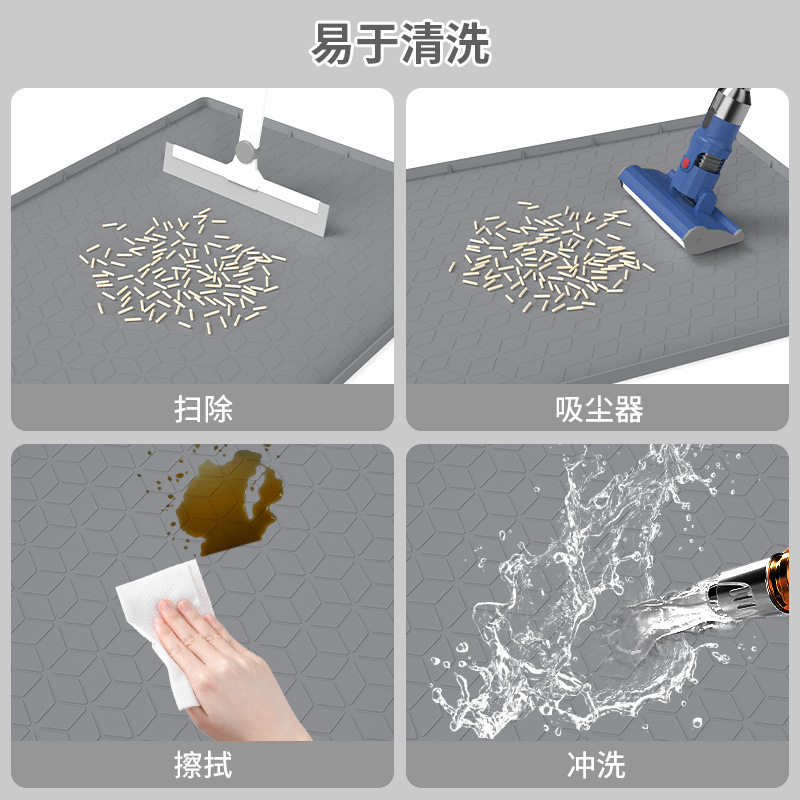 易于清洗

扫除

吸尘器

擦拭

冲洗