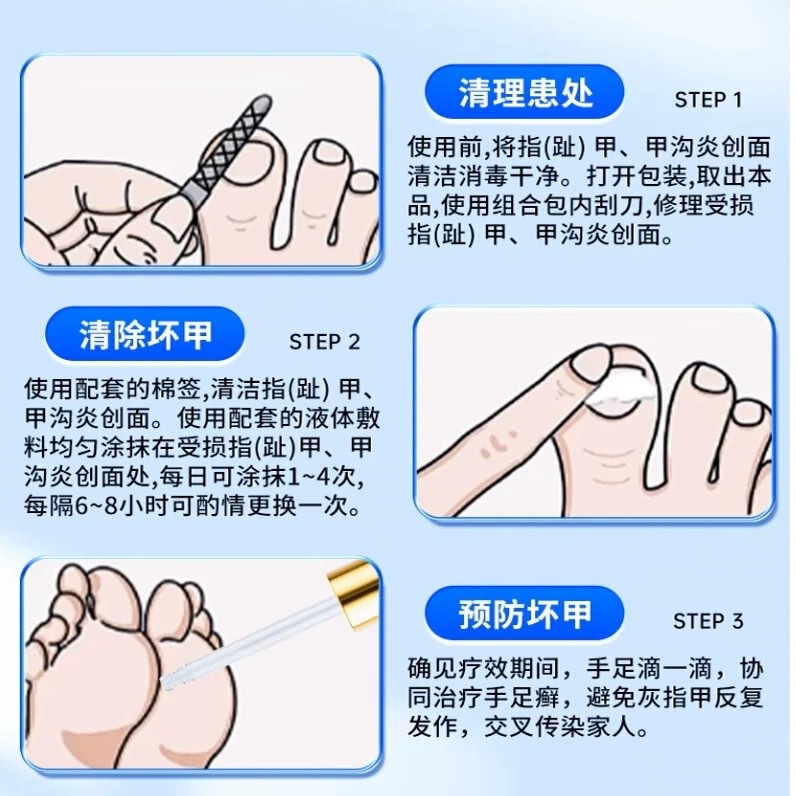 清理患处

STEP 1

使用前,将指(趾) 甲、甲沟炎创面清洁消毒干净。打开包装,取出本品,使用组合包内刮刀,修理受损指(趾) 甲、甲沟炎创面。

清除坏甲

STEP 2

使用配套的棉签,清洁指(趾) 甲、甲沟炎创面。使用配套的液体敷料均匀涂抹在受损指(趾)甲、甲沟炎创面处,每日可涂抹1~4次,每隔6~8小时可酌情更换一次。

预防坏甲

STEP 3

确见疗效期间，手足滴一滴，协同治疗手足癣，避免灰指甲反复发作，交叉传染家人。