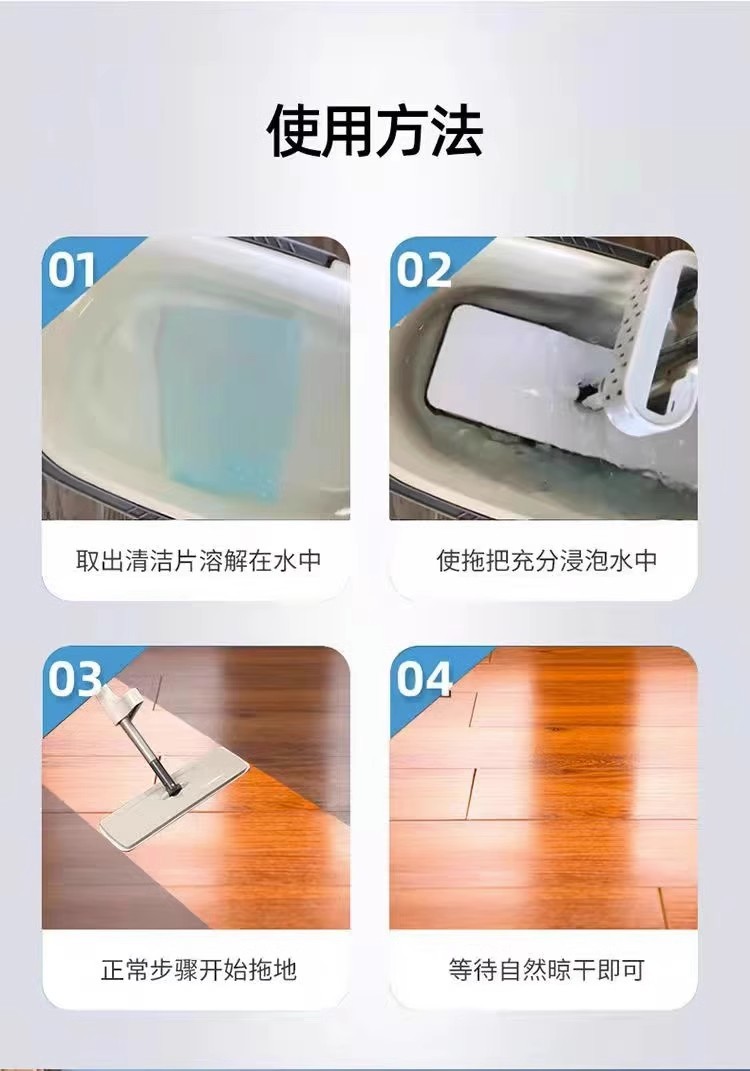 使用方法

01

取出清洁片溶解在水中

02

使拖把充分浸泡水中

03

正常步骤开始拖地

04

等待自然晾干即可