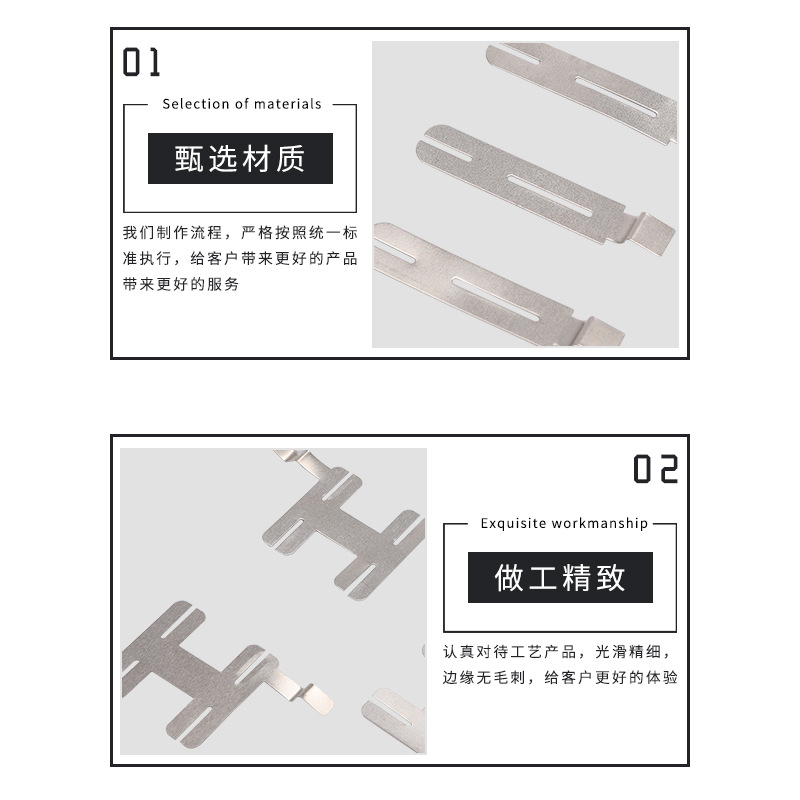 01

Selection of materials

甄选材质

我们制作流程，严格按照统一标准执行，给客户带来更好的产品带来更好的服务

02

Exquisite workmanship

做工精致

认真对待工艺产品，光滑精细，边缘无毛刺，给客户更好的体验