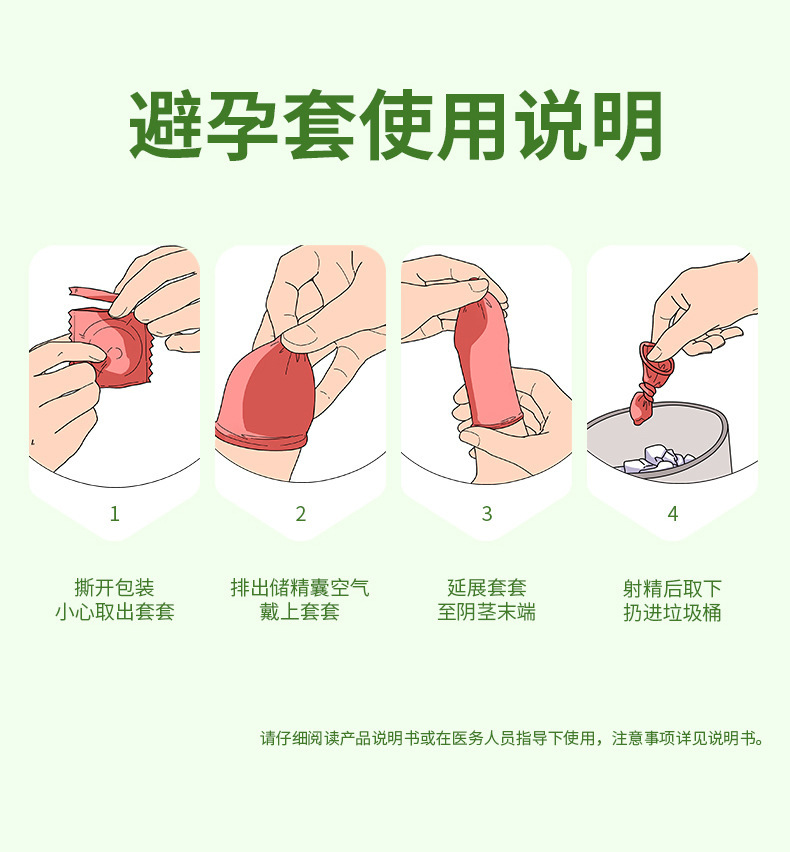 避孕套使用说明

1

撕开包装
小心取出套套

2

排出储精囊空气
戴上套套

3

延展套套
至阴茎末端

4

射精后取下
扔进垃圾桶

请仔细阅读产品说明书或在医务人员指导下使用，注意事项详见说明书。