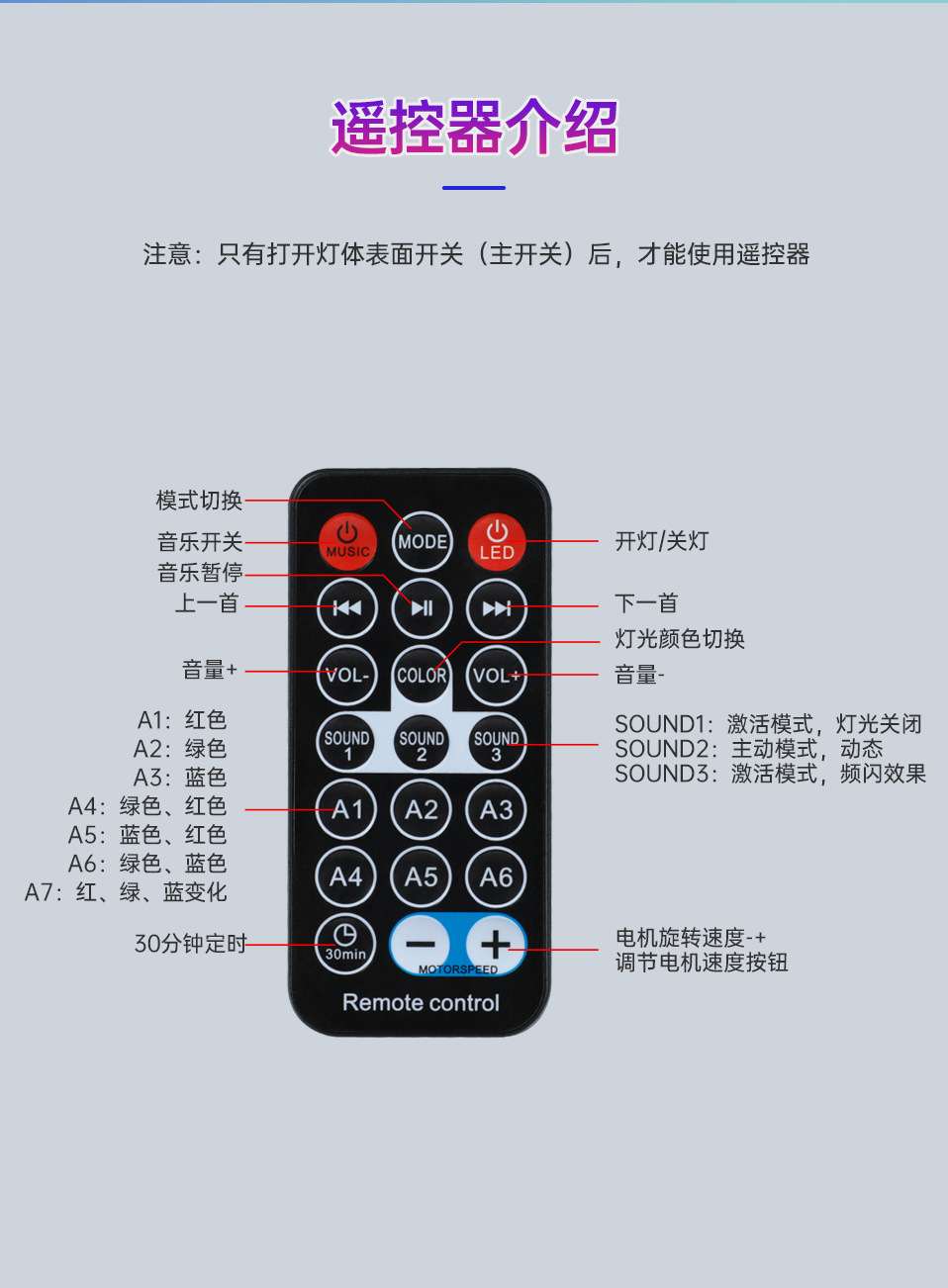 遥控器介绍

注意：只有打开灯体表面开关（主开关）后，才能使用遥控器

模式切换
音乐开关
音乐暂停
上一首
音量+
A1：红色
A2：绿色
A3：蓝色
A4：绿色、红色
A5：蓝色、红色
A6：绿色、蓝色
A7：红、绿、蓝变化
30分钟定时

MUSIC
MODE
LED
VOL-
COLOR
VOL+
SOUND 1
SOUND 2
SOUND 3
A1
A2
A3
A4
A5
A6
30min
MOTORSPEED
Remote control

开灯/关灯
下一首
灯光颜色切换
音量-
SOUND1：激活模式，灯光关闭
SOUND2：主动模式，动态
SOUND3：激活模式，频闪效果
电机旋转速度-+
调节电机速度按钮