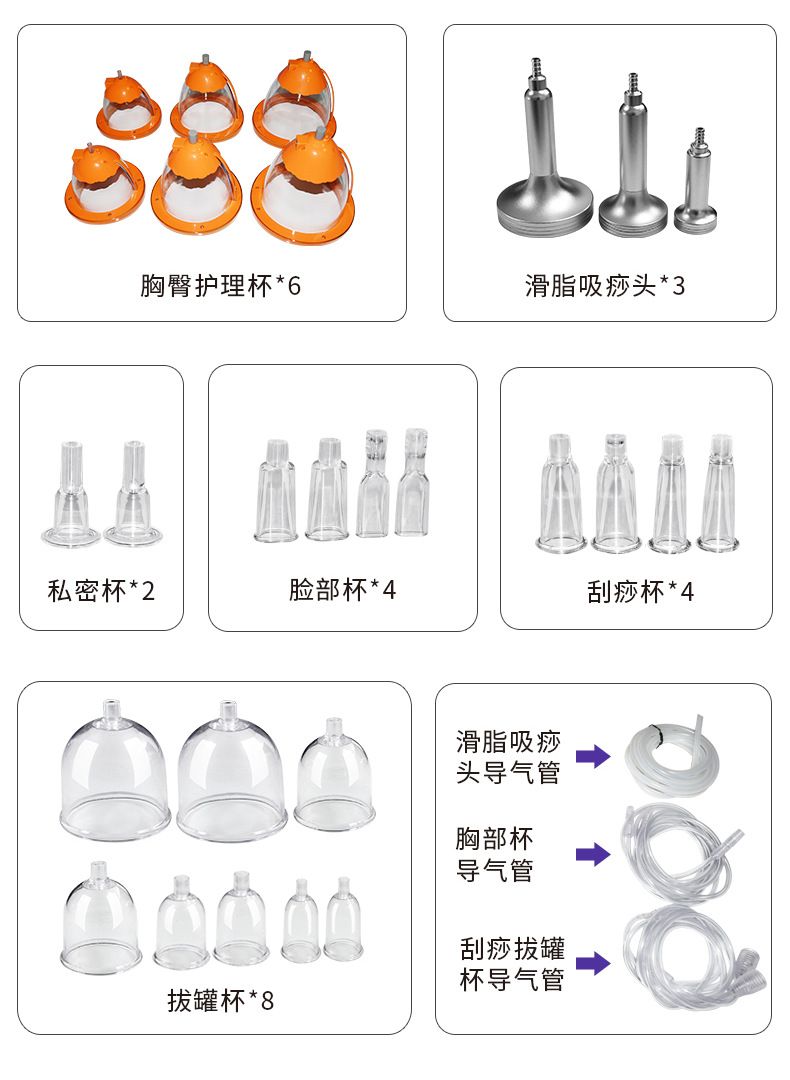 胸臀护理杯*6

滑脂吸痧头*3

私密杯*2

脸部杯*4

刮痧杯*4

拔罐杯*8

滑脂吸痧头导气管

胸部杯导气管

刮痧拔罐杯导气管