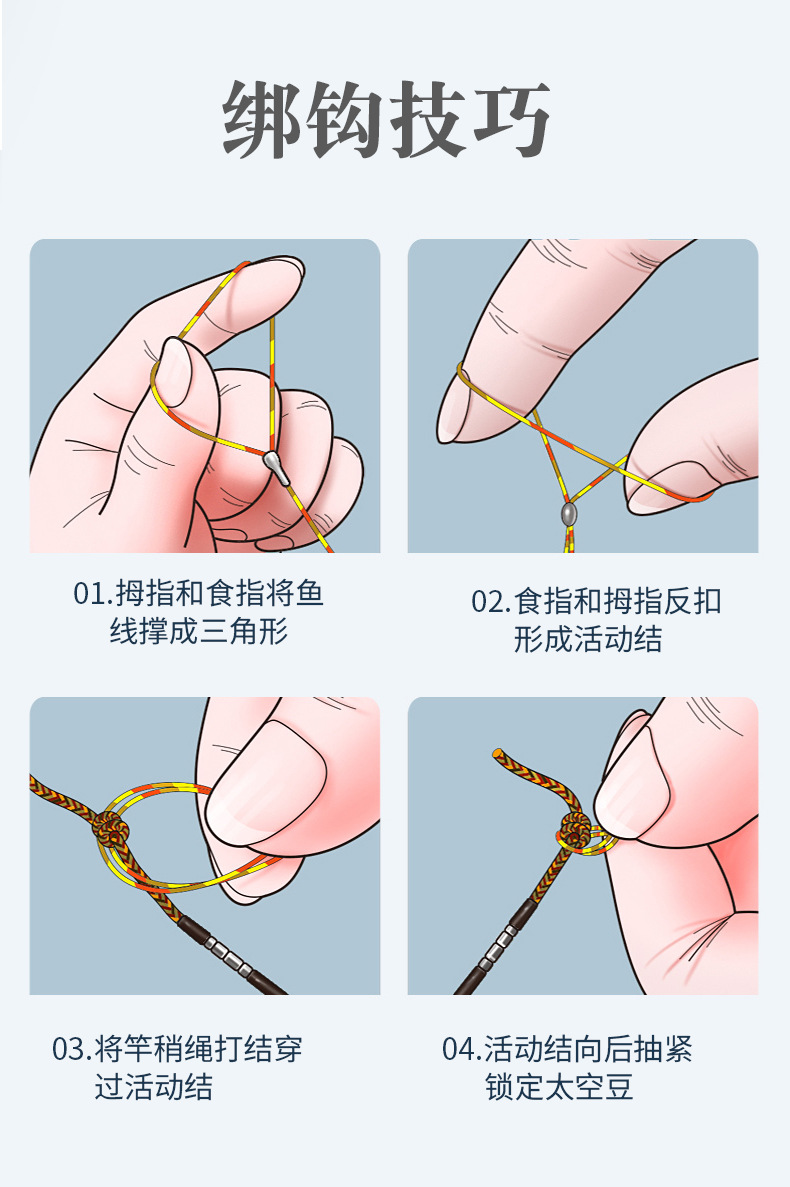 绑钩技巧

01.拇指和食指将鱼线撑成三角形

02.食指和拇指反扣形成活动结

03.将竿稍绳打结穿过活动结

04.活动结向后抽紧锁定太空豆