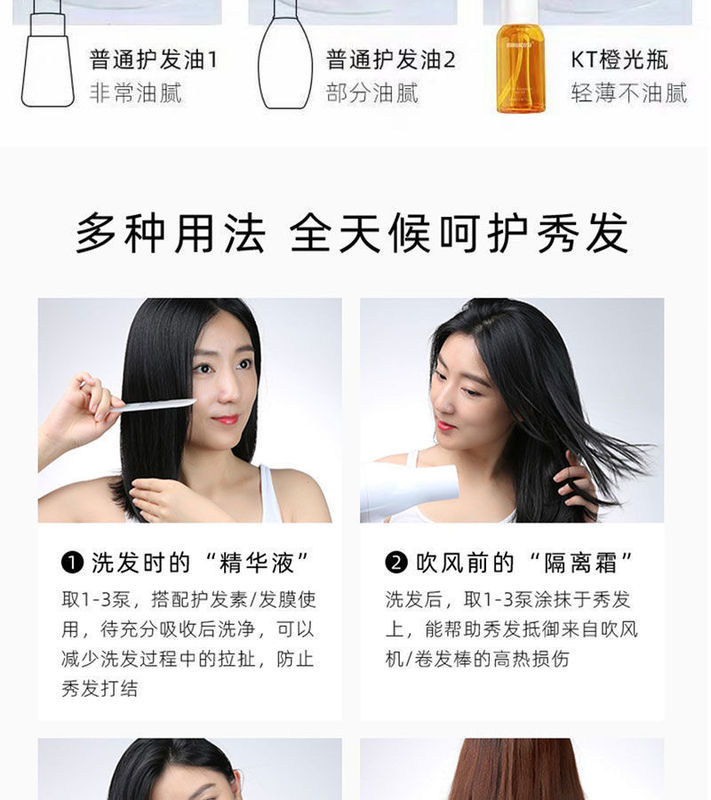 普通护发油1
非常油腻

普通护发油2
部分油腻

KT橙光瓶
轻薄不油腻

多种用法 全天候呵护秀发

❶ 洗发时的“精华液”
取1-3泵，搭配护发素/发膜使用，待充分吸收后洗净，可以减少洗发过程中的拉扯，防止秀发打结

❷ 吹风前的“隔离霜”
洗发后，取1-3泵涂抹于秀发上，能帮助秀发抵御来自吹风机/卷发棒的高热损伤