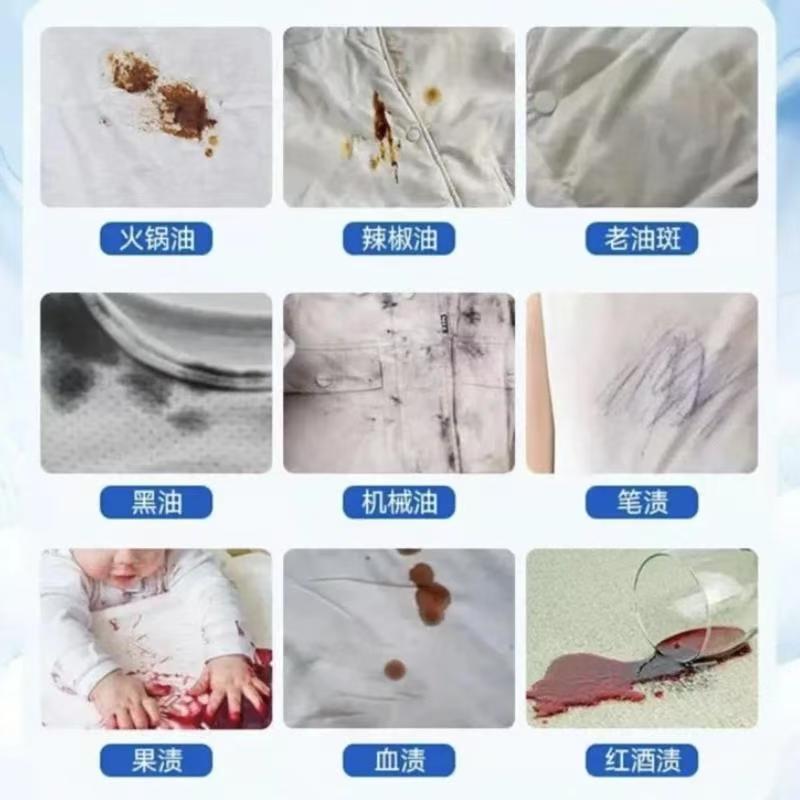 火锅油

辣椒油

老油斑

黑油

机械油

笔渍

果渍

血渍

红酒渍