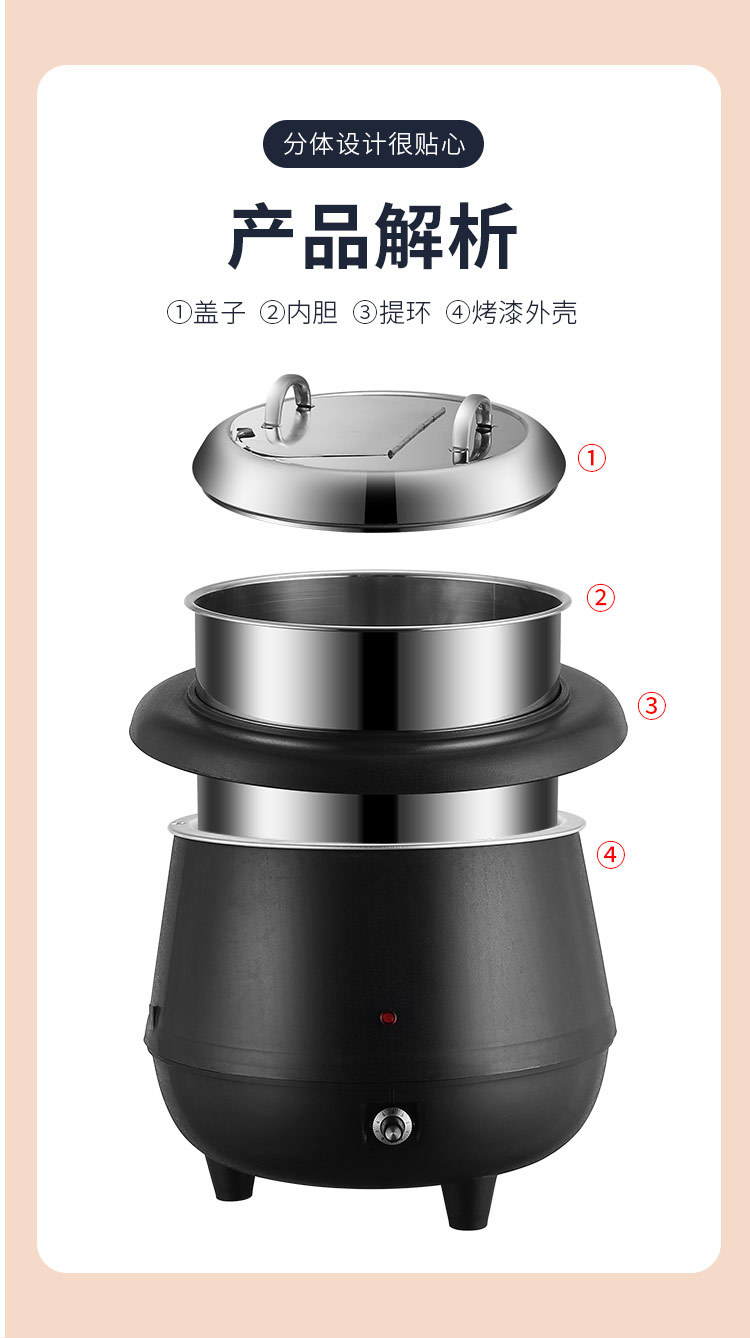 分体设计很贴心

产品解析

①盖子 ②内胆 ③提环 ④烤漆外壳

①

②

③

④