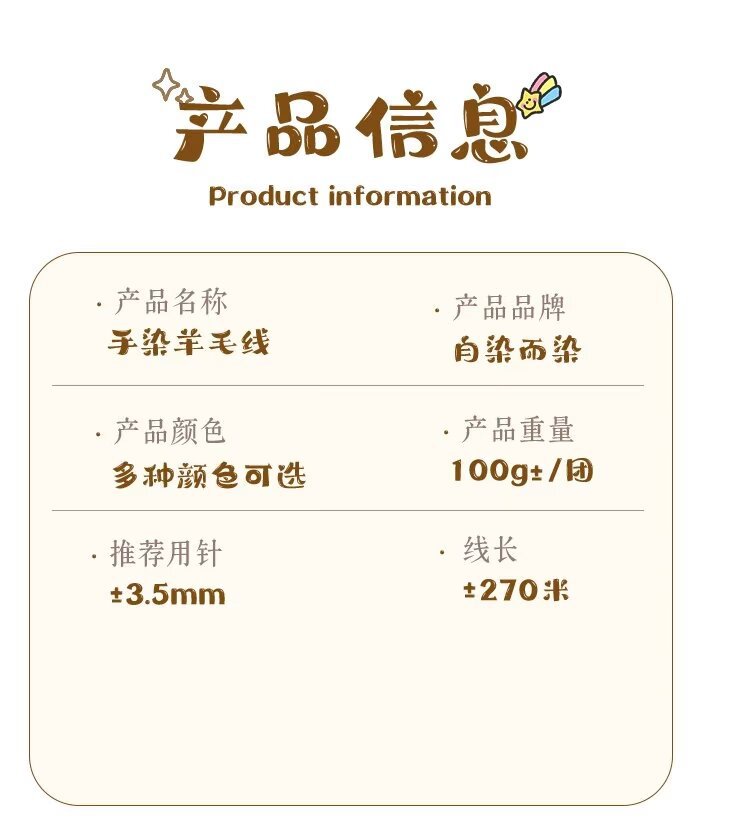 产品信息

Product information

· 产品名称
手染羊毛线

· 产品品牌
自染而染

· 产品颜色
多种颜色可选

· 产品重量
100g±/团

· 推荐用针
±3.5mm

· 线长
±270米