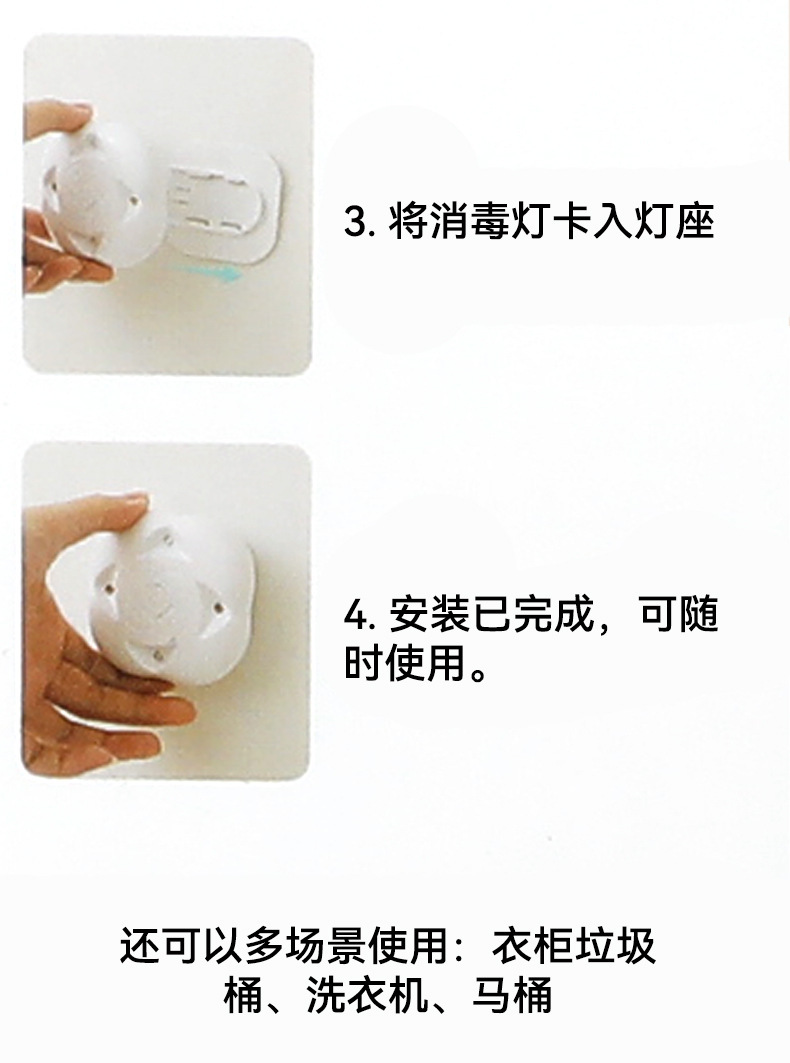 3. 将消毒灯卡入灯座

4. 安装已完成，可随时使用。

还可以多场景使用：衣柜垃圾桶、洗衣机、马桶