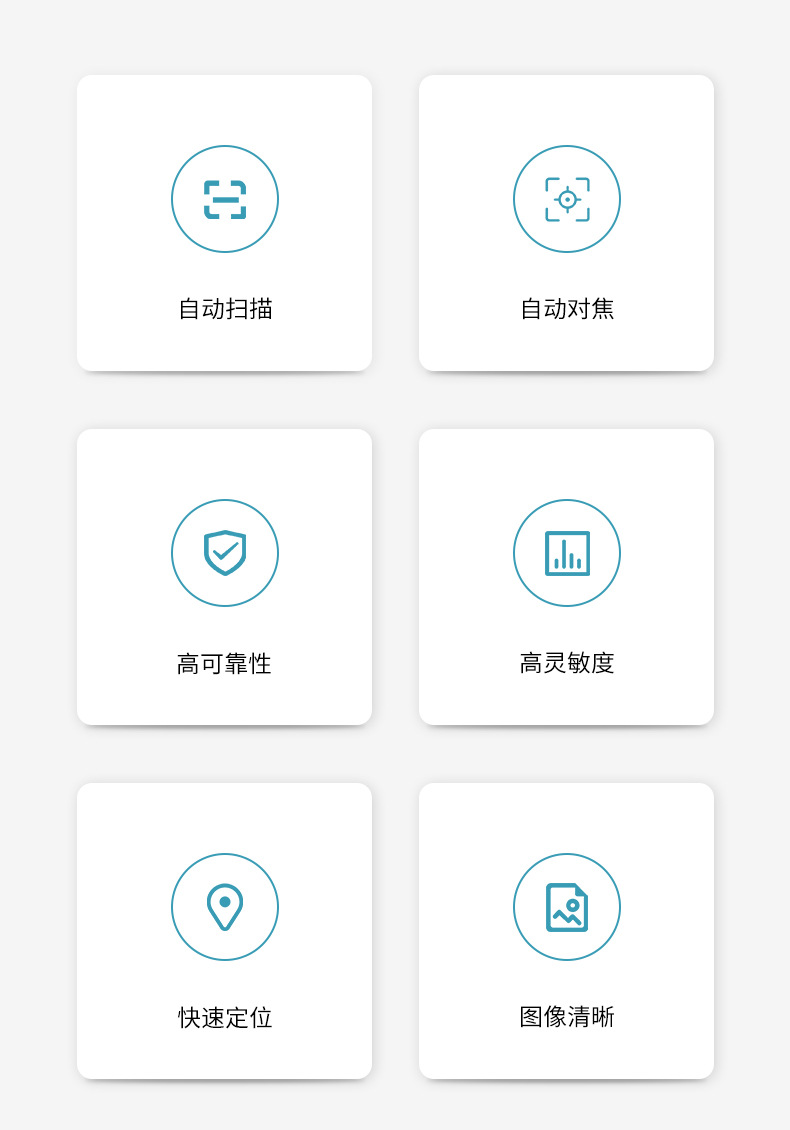 自动扫描

自动对焦

高可靠性

高灵敏度

快速定位

图像清晰